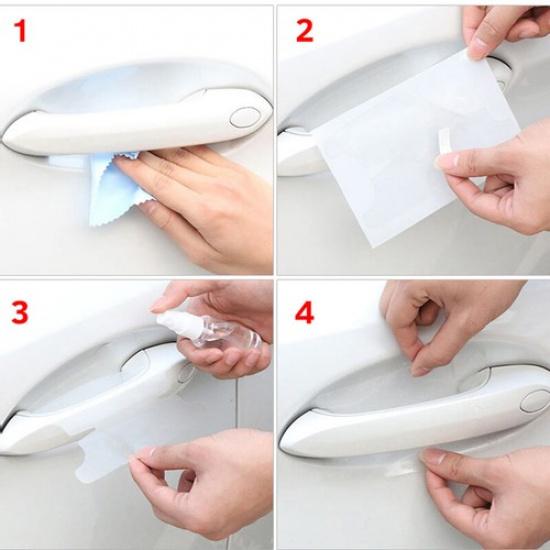 1

2

3

4