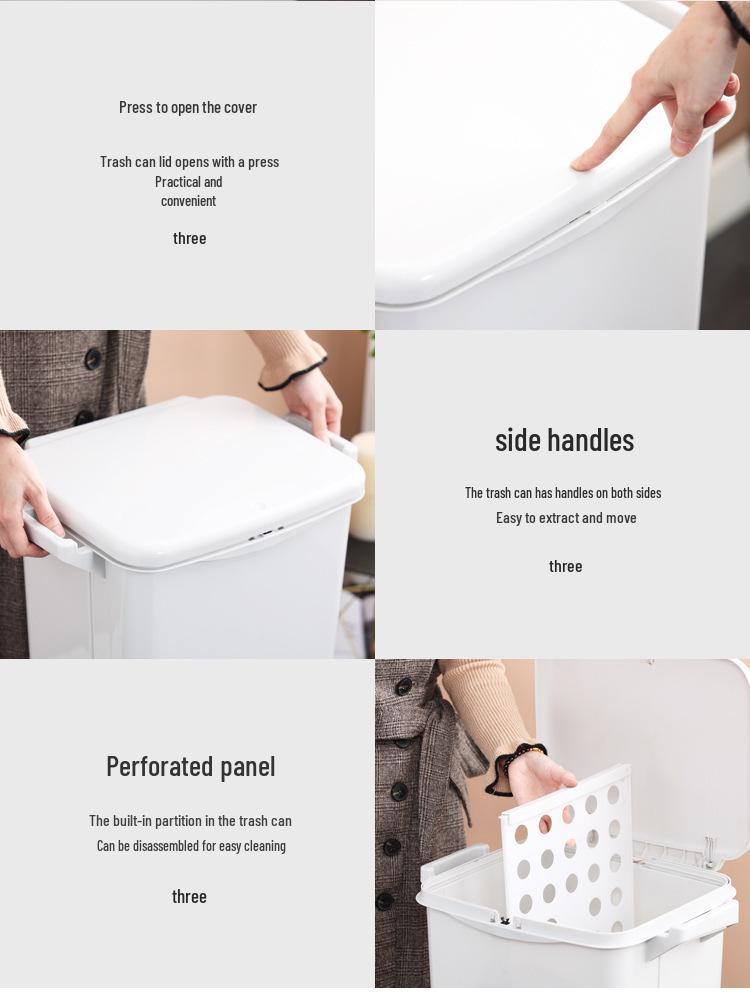 Press to open the cover

Trash can lid opens with a press
Practical and
convenient

three

side handles

The trash can has handles on both sides
Easy to extract and move

three

Perforated panel

The built-in partition in the trash can
Can be disassembled for easy cleaning

three