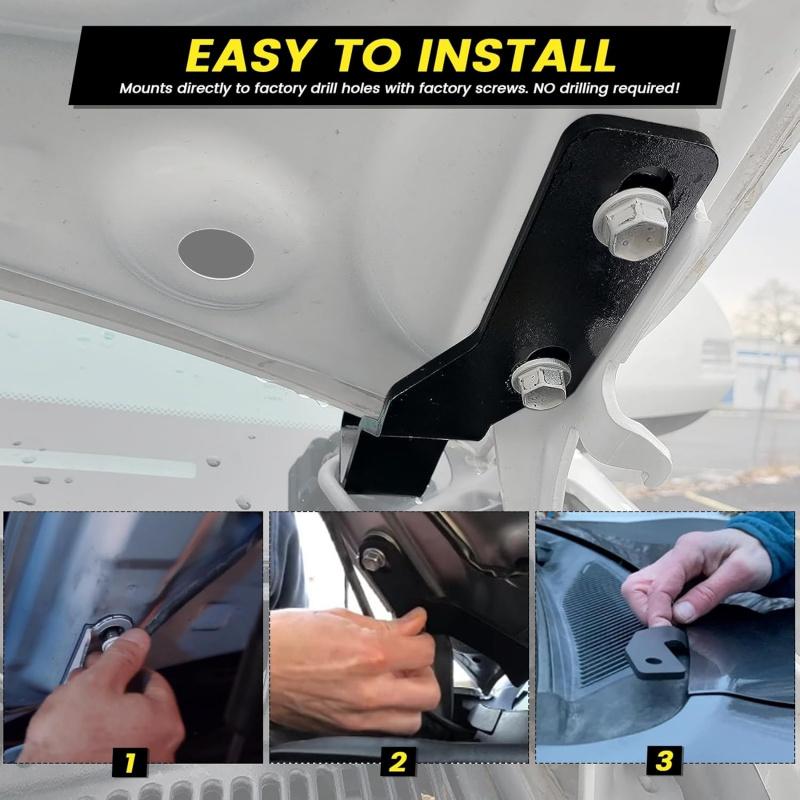 EASY TO INSTALL

Mounts directly to factory drill holes with factory screws. NO drilling required!

1

2

3