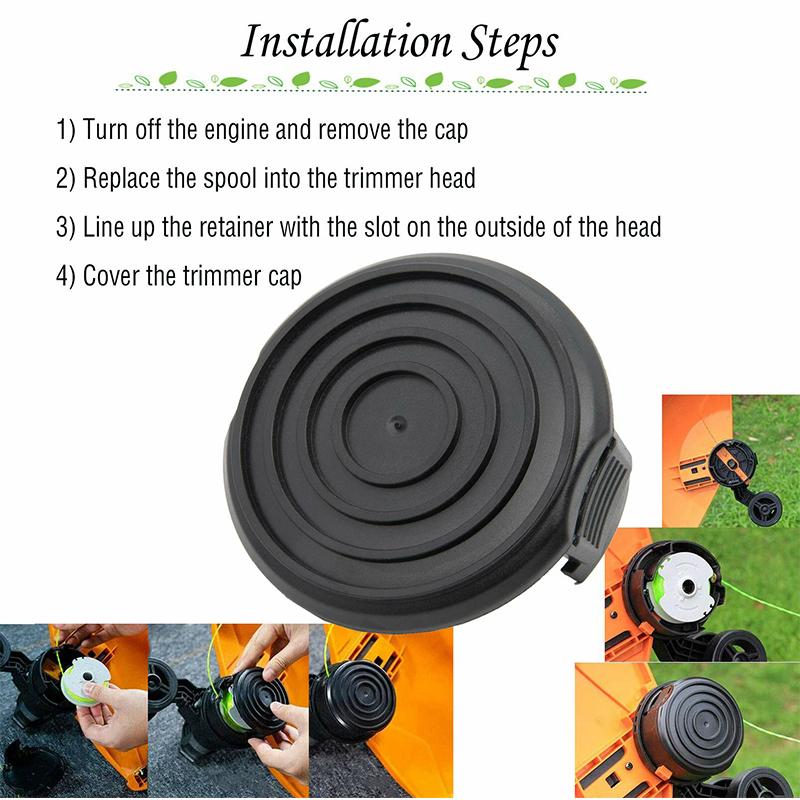 Installation Steps

1) Turn off the engine and remove the cap

2) Replace the spool into the trimmer head

3) Line up the retainer with the slot on the outside of the head

4) Cover the trimmer cap