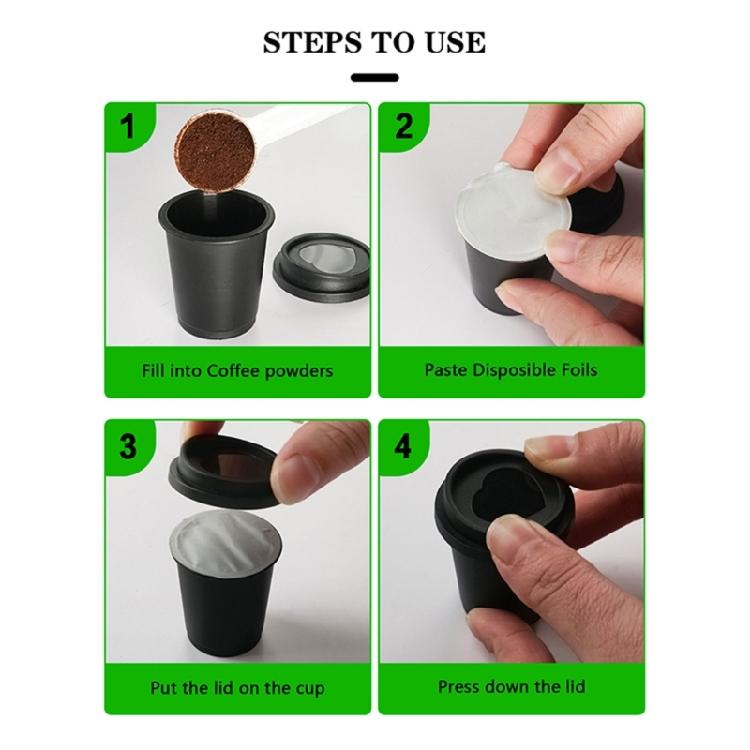 STEPS TO USE

1

Fill into Coffee powders

2

Paste Disposible Foils

3

Put the lid on the cup

4

Press down the lid