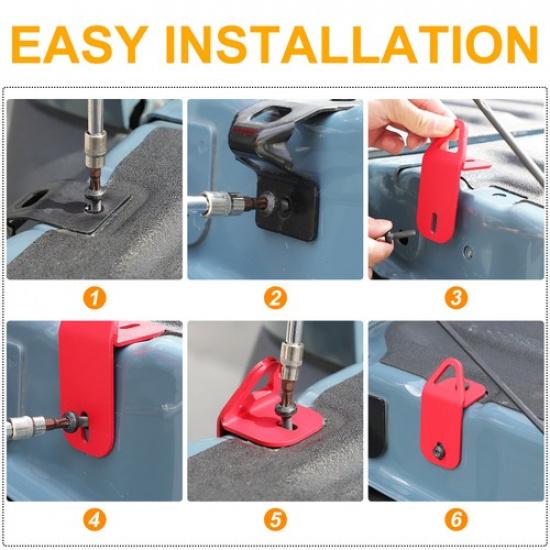 EASY INSTALLATION

1

2

3

4

5

6