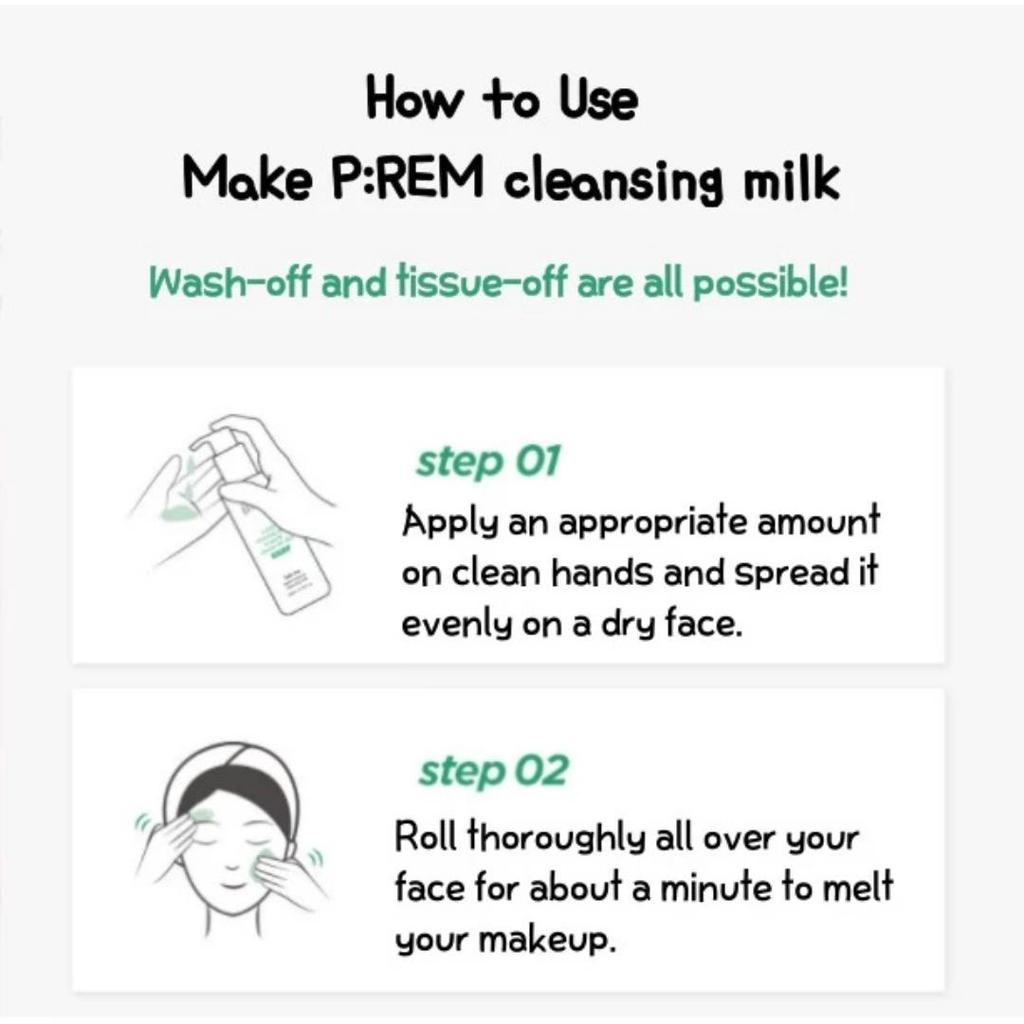 How to Use
Make P:REM cleansing milk

Wash-off and tissue-off are all possible!

step 01
Apply an appropriate amount on clean hands and spread it evenly on a dry face.

step 02
Roll thoroughly all over your face for about a minute to melt your makeup.