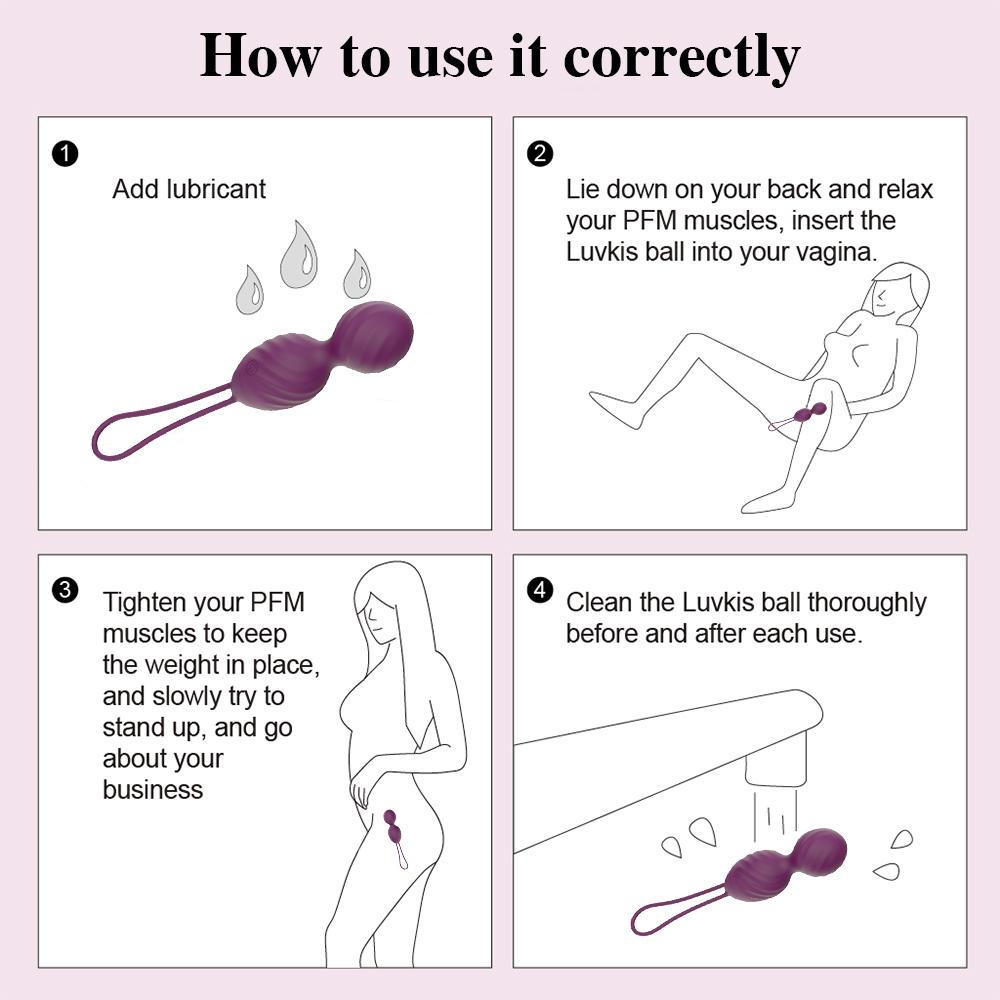 How to use it correctly

1
Add lubricant

2
Lie down on your back and relax your PFM muscles, insert the Luvkis ball into your vagina.

3
Tighten your PFM muscles to keep the weight in place, and slowly try to stand up, and go about your business

4
Clean the Luvkis ball thoroughly before and after each use.