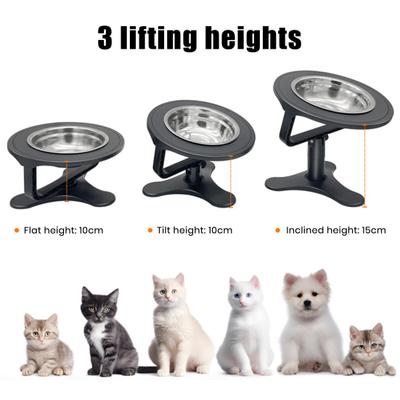 3 lifting heights

Flat height: 10cm

Tilt height: 10cm

Inclined height: 15cm