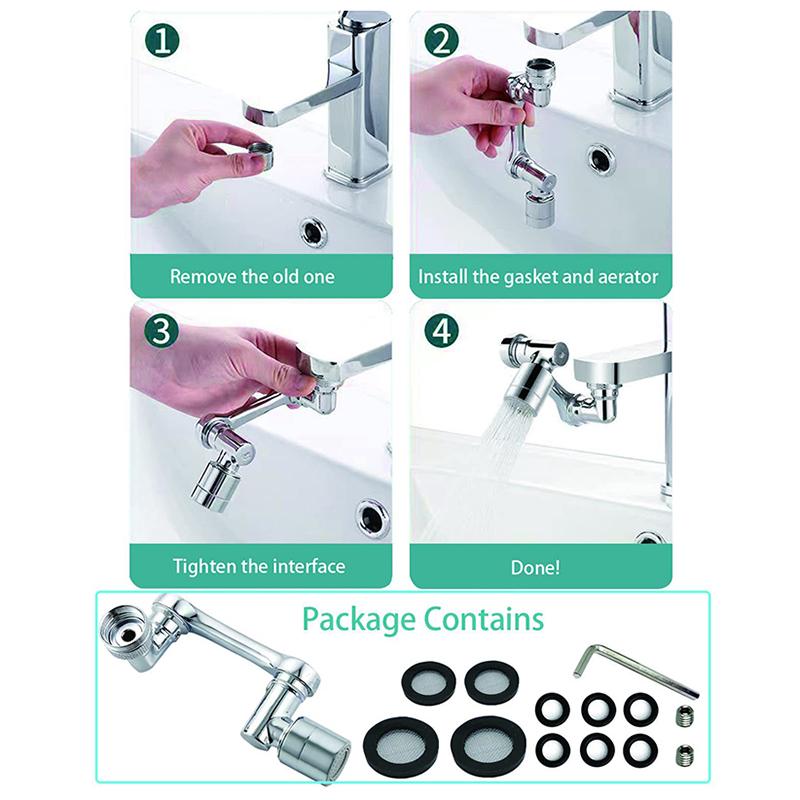 1
Remove the old one

2
Install the gasket and aerator

3
Tighten the interface

4
Done!

Package Contains