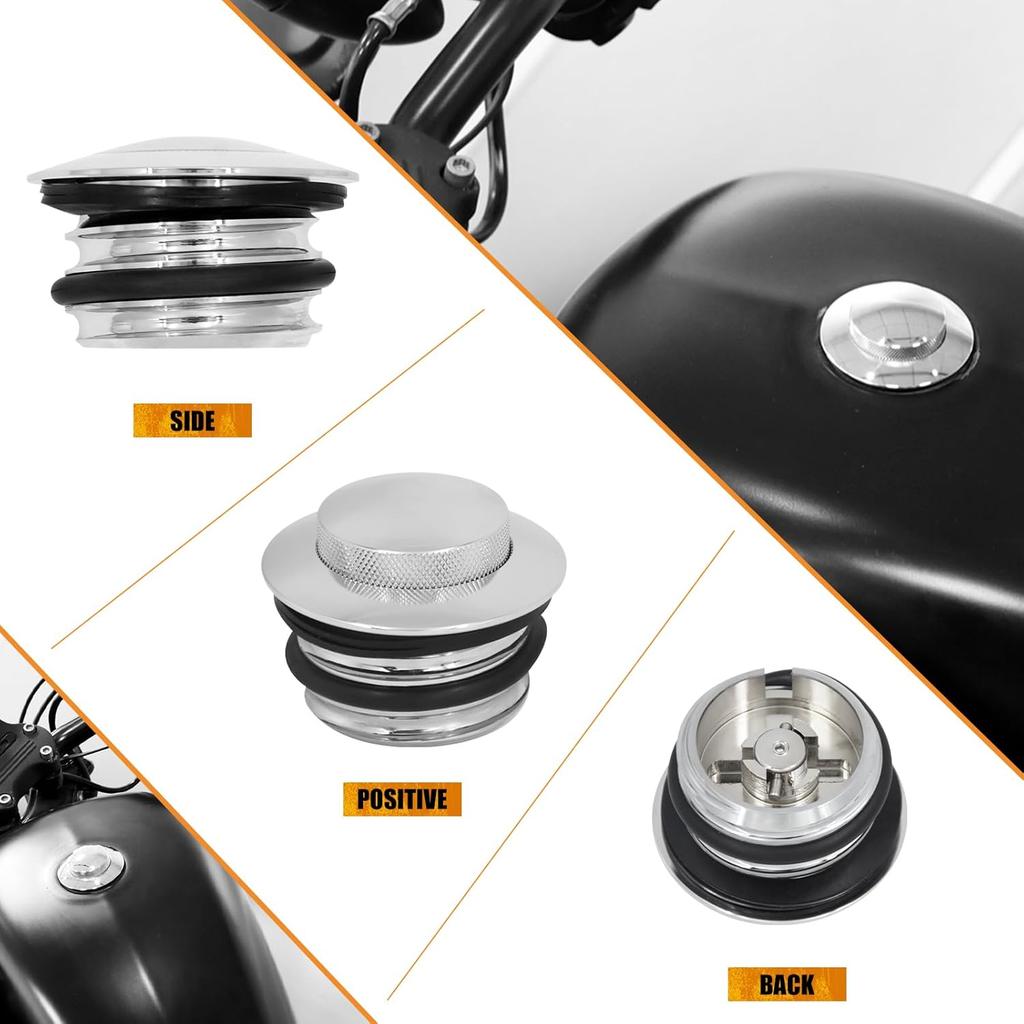 SIDE

POSITIVE

BACK