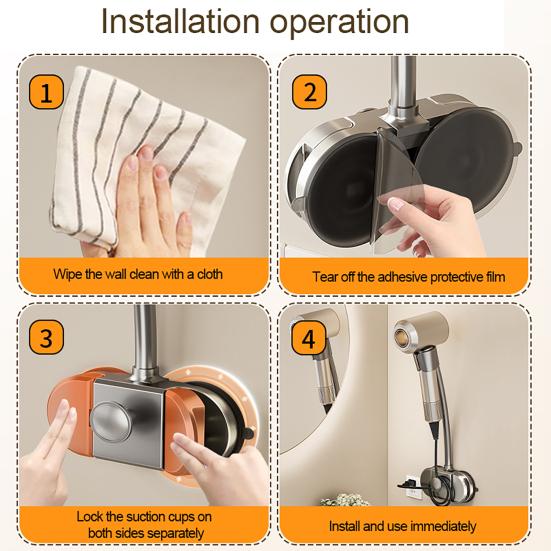 Installation operation

1

Wipe the wall clean with a cloth

2

Tear off the adhesive protective film

3

Lock the suction cups on both sides separately

4

Install and use immediately