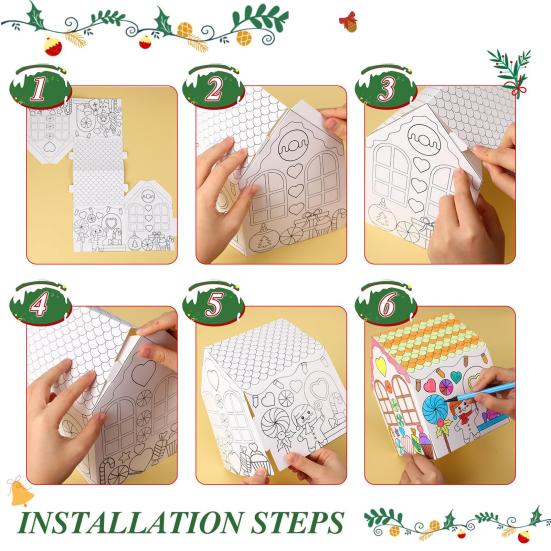 1

2

3

4

5

6

INSTALLATION STEPS