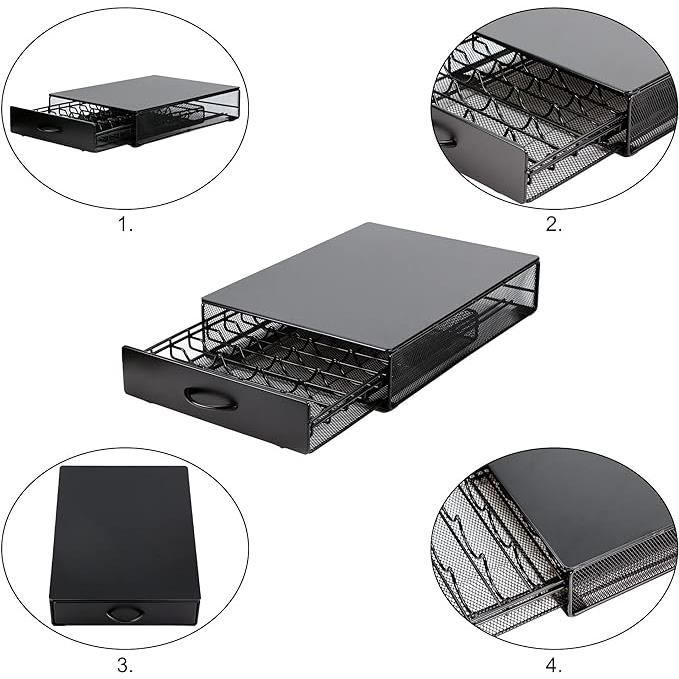 1.

2.

3.

4.