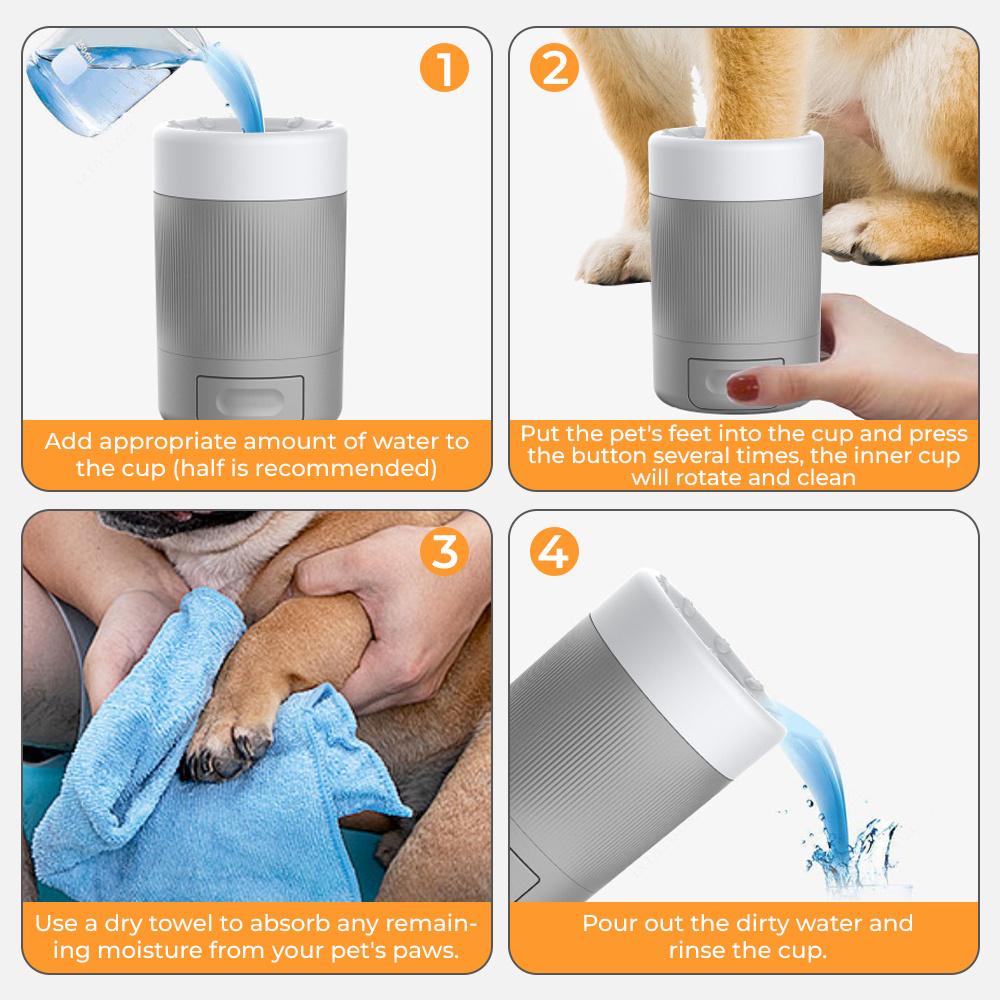 1

Add appropriate amount of water to the cup (half is recommended)

2

Put the pet's feet into the cup and press the button several times, the inner cup will rotate and clean

3

Use a dry towel to absorb any remaining moisture from your pet's paws.

4

Pour out the dirty water and rinse the cup.