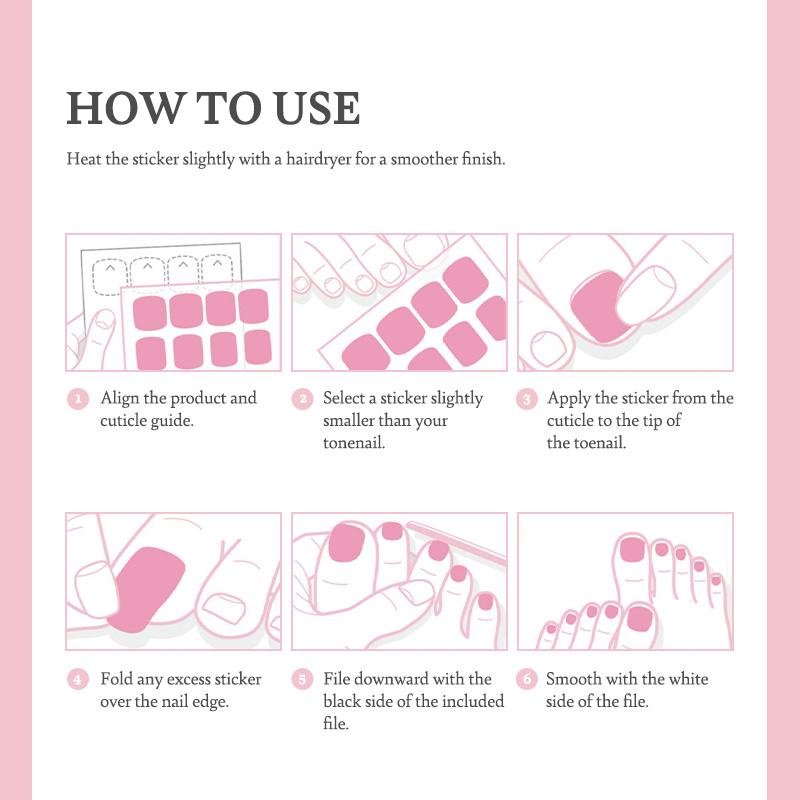 HOW TO USE

Heat the sticker slightly with a hairdryer for a smoother finish.

1 Align the product and cuticle guide.

2 Select a sticker slightly smaller than your tonenail.

3 Apply the sticker from the cuticle to the tip of the toenail.

4 Fold any excess sticker over the nail edge.

5 File downward with the black side of the included file.

6 Smooth with the white side of the file.