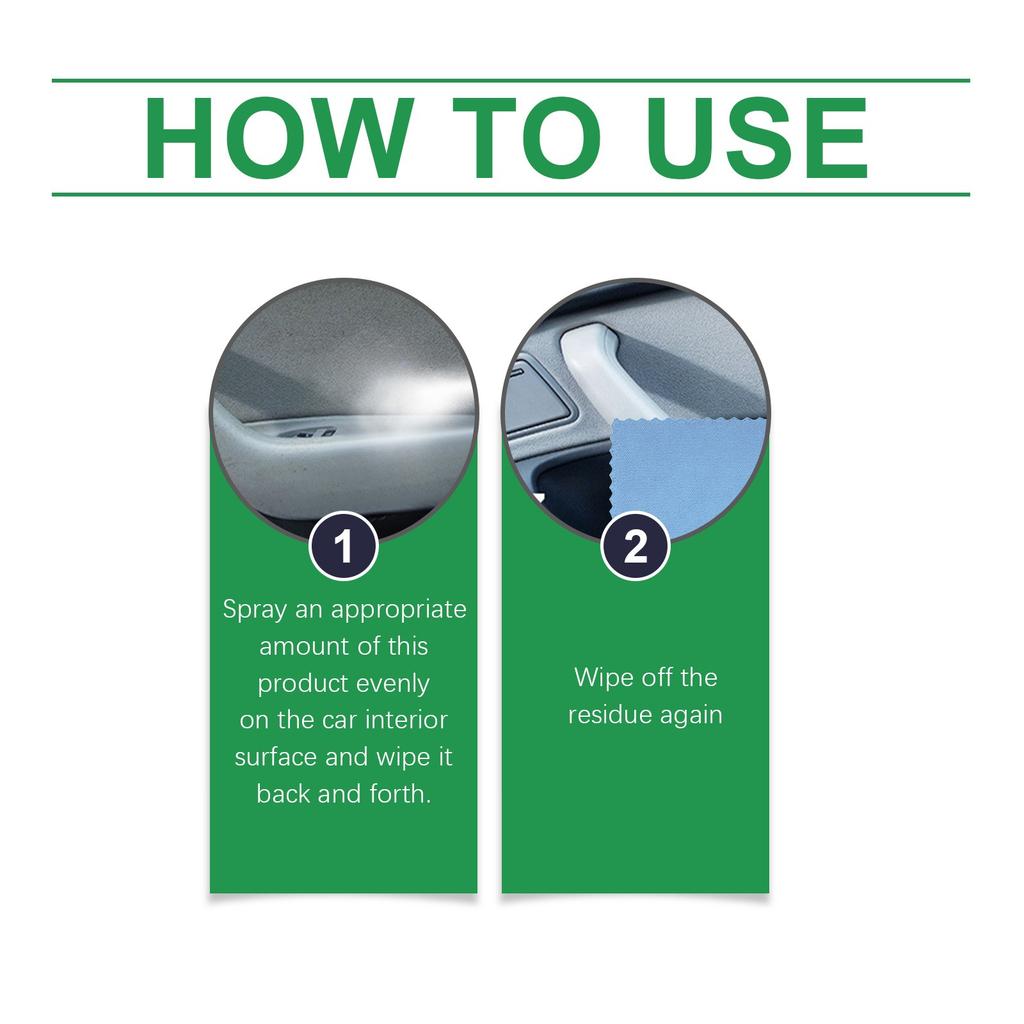 HOW TO USE

1

Spray an appropriate amount of this product evenly on the car interior surface and wipe it back and forth.

2

Wipe off the residue again