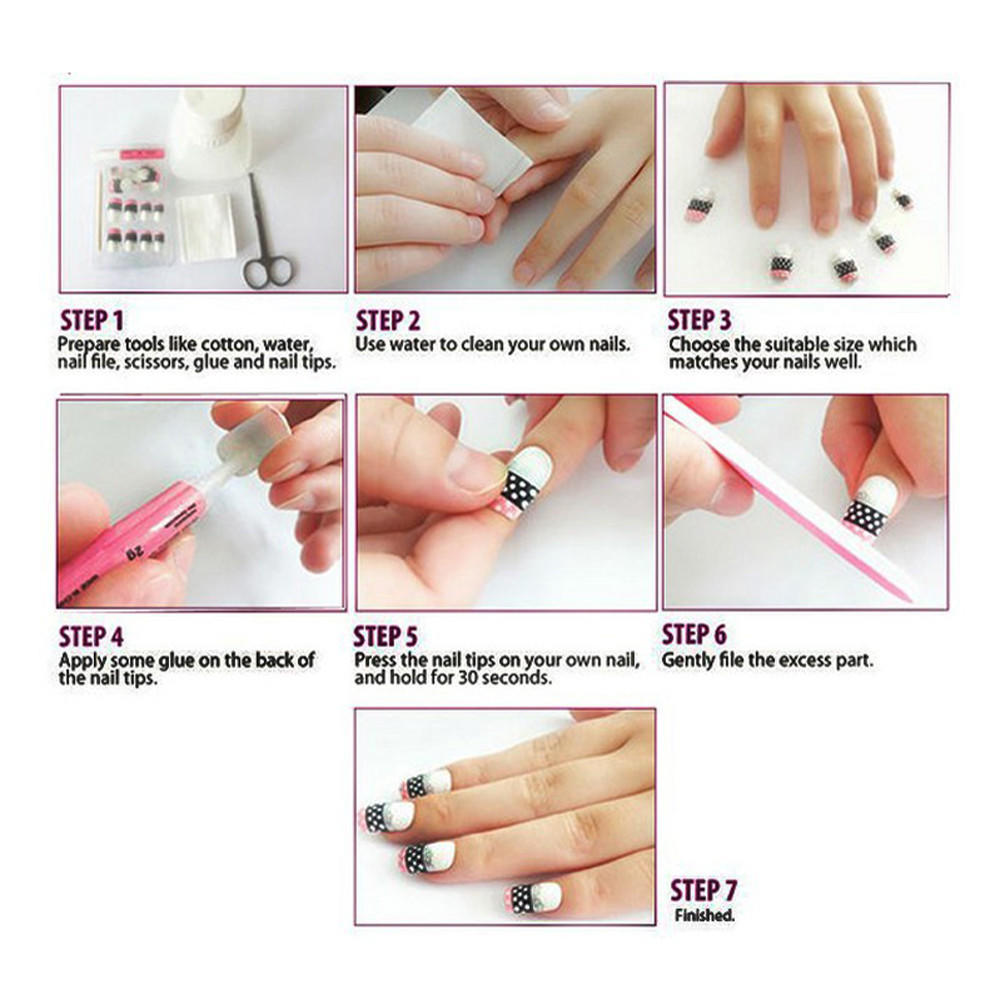 STEP 1
Prepare tools like cotton, water, nail file, scissors, glue and nail tips.

STEP 2
Use water to clean your own nails.

STEP 3
Choose the suitable size which matches your nails well.

STEP 4
Apply some glue on the back of the nail tips.

STEP 5
Press the nail tips on your own nail, and hold for 30 seconds.

STEP 6
Gently file the excess part.

STEP 7
Finished.