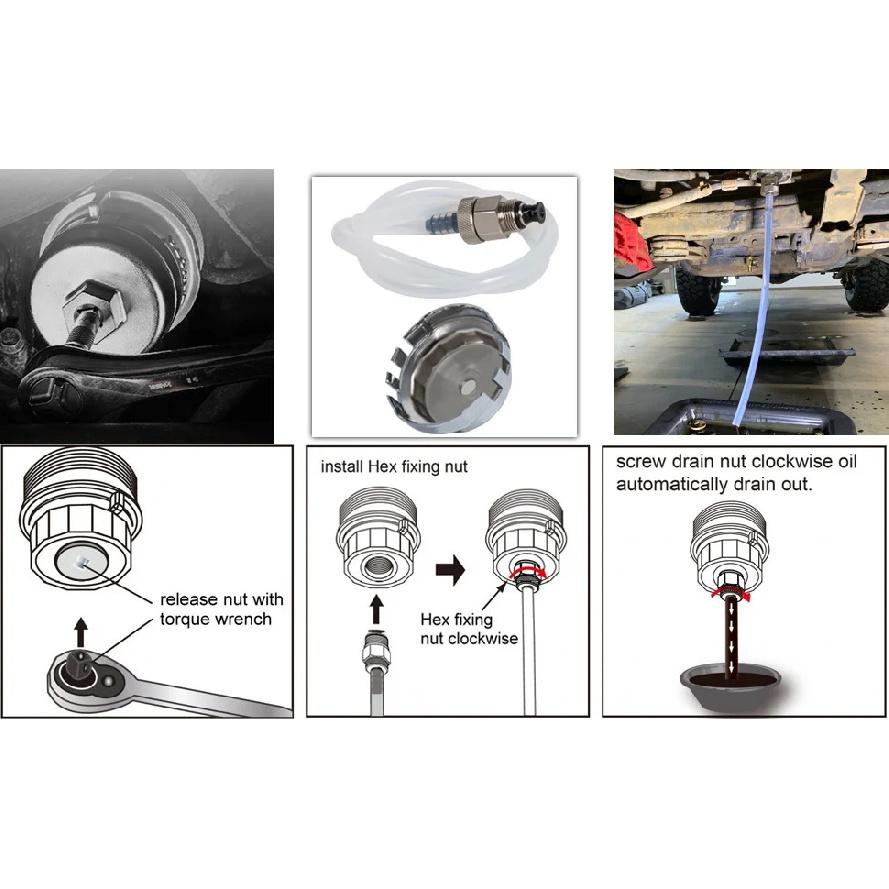 release nut with torque wrench

install Hex fixing nut

Hex fixing nut clockwise

screw drain nut clockwise oil automatically drain out.