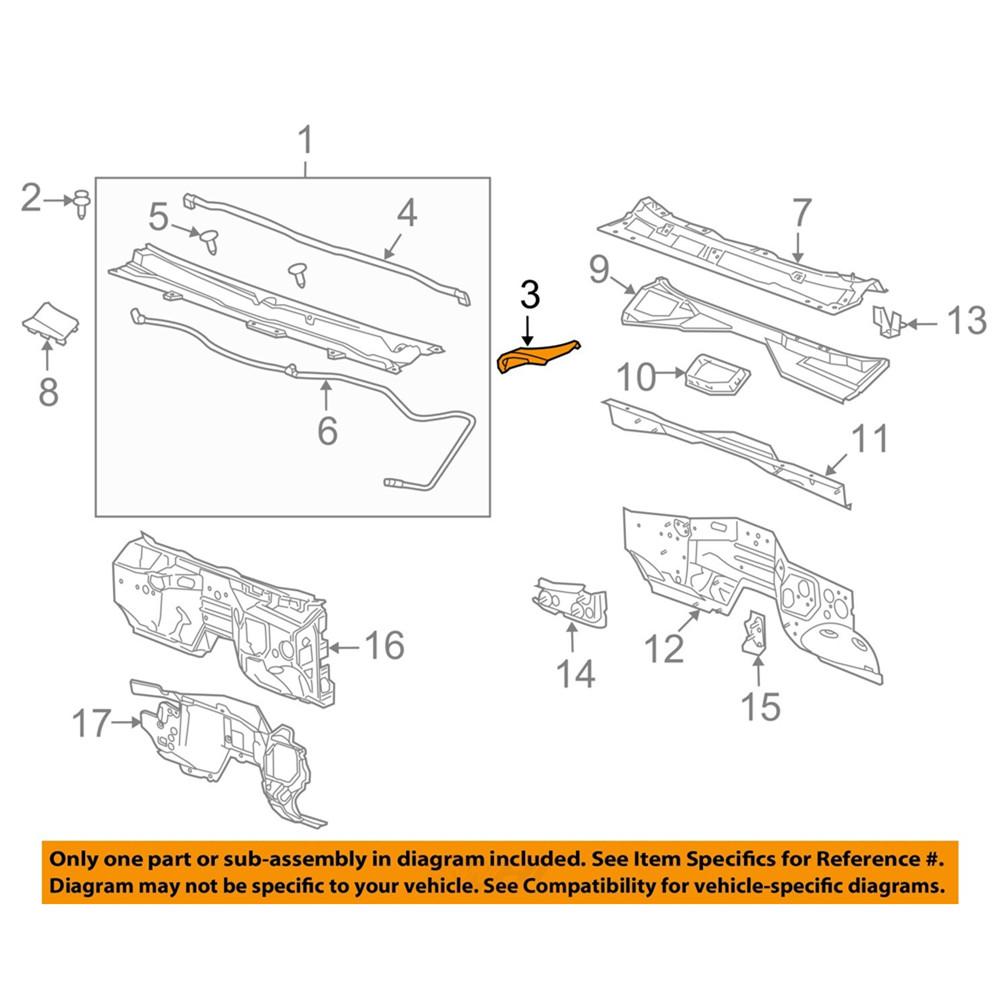 1
2
5
4
8
6
3
7
9
13
10
11
16
14
12
15
17

Only one part or sub-assembly in diagram included. See Item Specifics for Reference #.
Diagram may not be specific to your vehicle. See Compatibility for vehicle-specific diagrams.