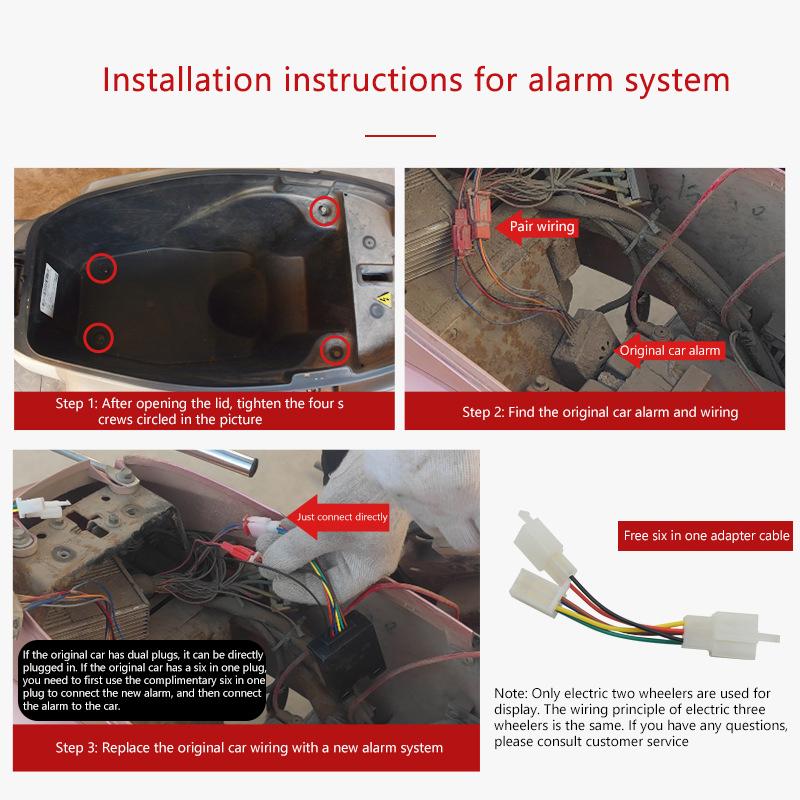 Installation instructions for alarm system

Step 1: After opening the lid, tighten the four s crews circled in the picture

Pair wiring

Original car alarm

Step 2: Find the original car alarm and wiring

Just connect directly

If the original car has dual plugs, it can be directly plugged in. If the original car has a six in one plug, you need to first use the complimentary six in one plug to connect the new alarm, and then connect the alarm to the car.

Step 3: Replace the original car wiring with a new alarm system

Free six in one adapter cable

Note: Only electric two wheelers are used for display. The wiring principle of electric three wheelers is the same. If you have any questions, please consult customer service