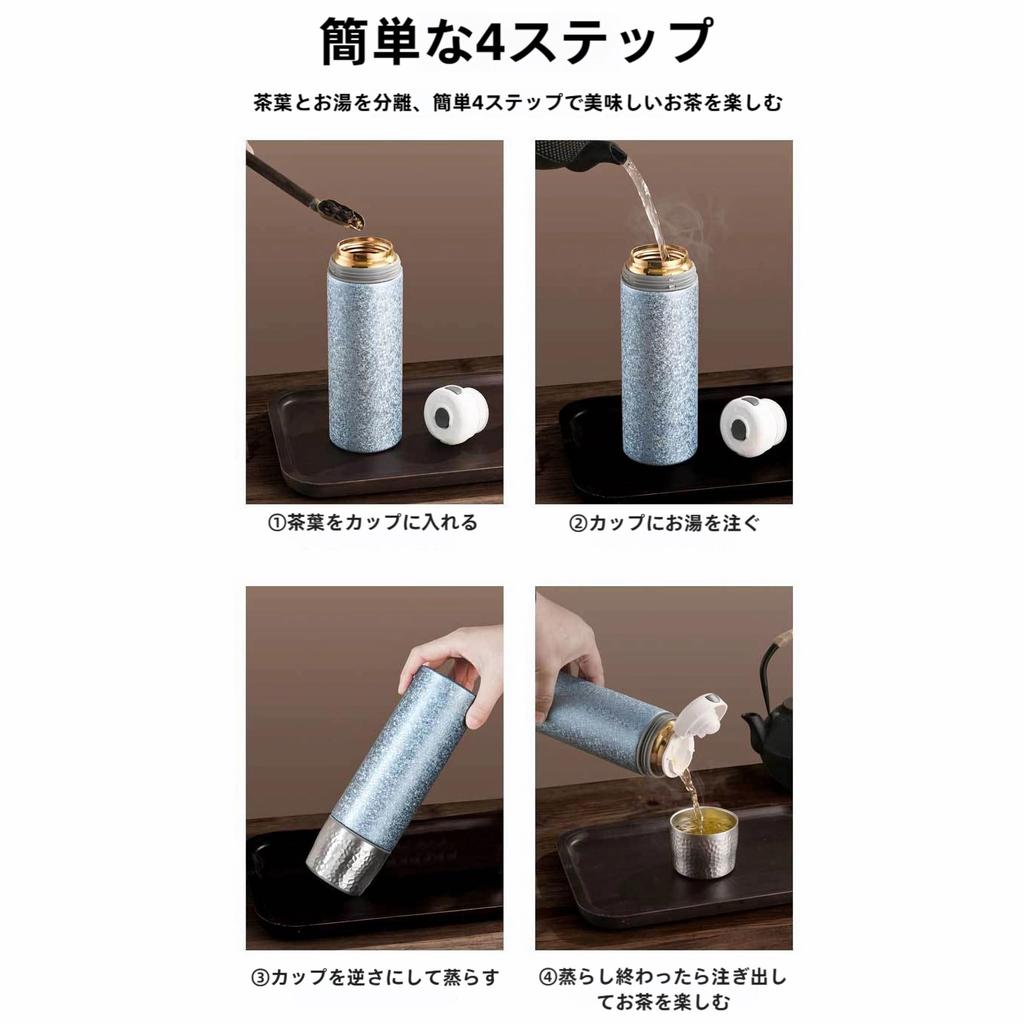 簡単な4ステップ

茶葉とお湯を分離、簡単4ステップで美味しいお茶を楽しむ

①茶葉をカップに入れる

②カップにお湯を注ぐ

③カップを逆さにして蒸らす

④蒸らし終わったら注ぎ出してお茶を楽しむ