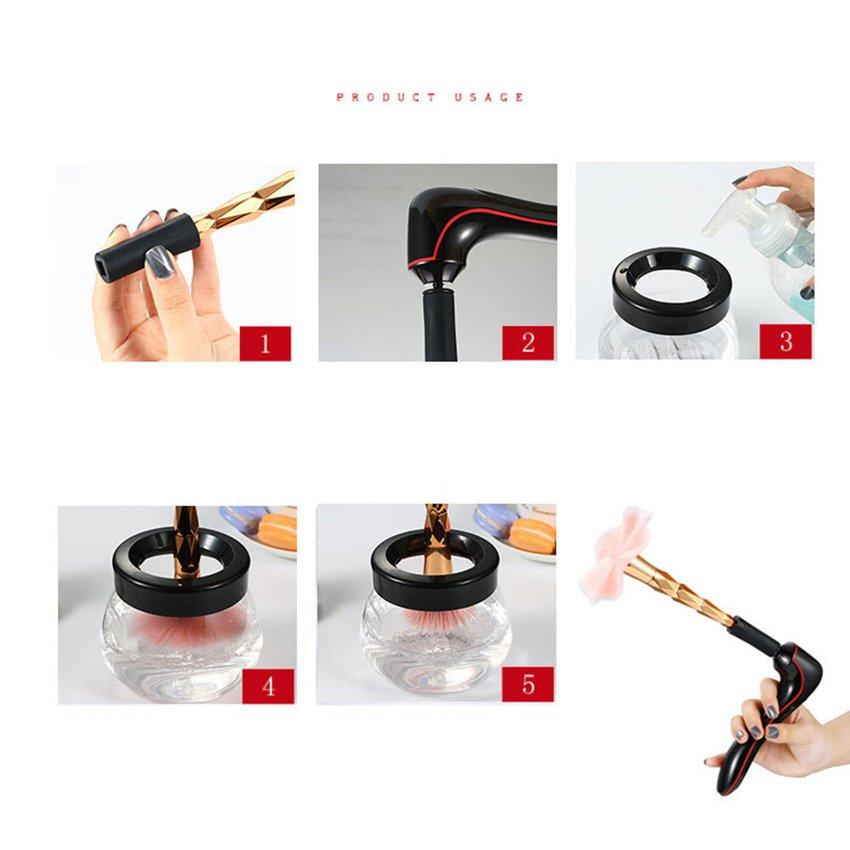 PRODUCT USAGE

1

2

3

4

5