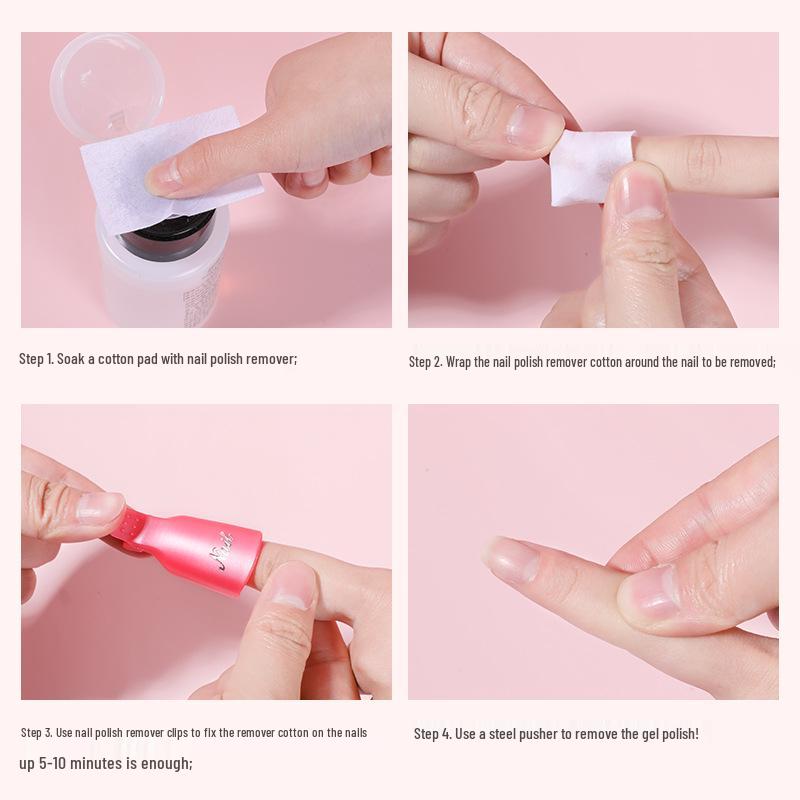 Step 1. Soak a cotton pad with nail polish remover;

Step 2. Wrap the nail polish remover cotton around the nail to be removed;

Nail

Step 3. Use nail polish remover clips to fix the remover cotton on the nails up 5-10 minutes is enough;

Step 4. Use a steel pusher to remove the gel polish!