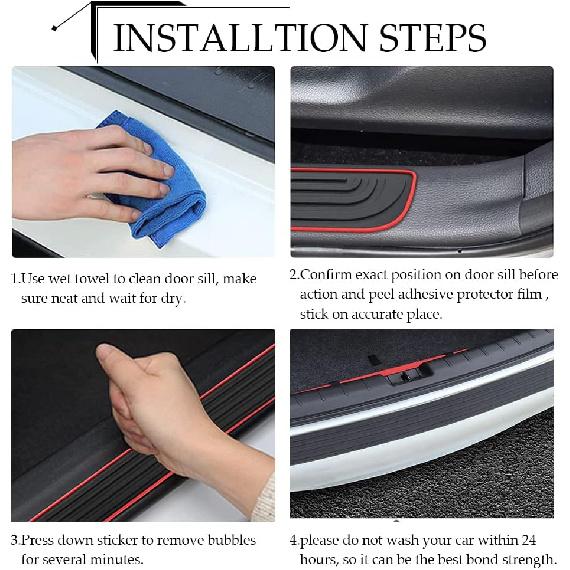 INSTALLTION STEPS

1.Use wet towel to clean door sill, make sure neat and wait for dry.

2.Confirm exact position on door sill before action and peel adhesive protector film , stick on accurate place.

3.Press down sticker to remove bubbles for several minutes.

4.please do not wash your car within 24 hours, so it can be the best bond strength.