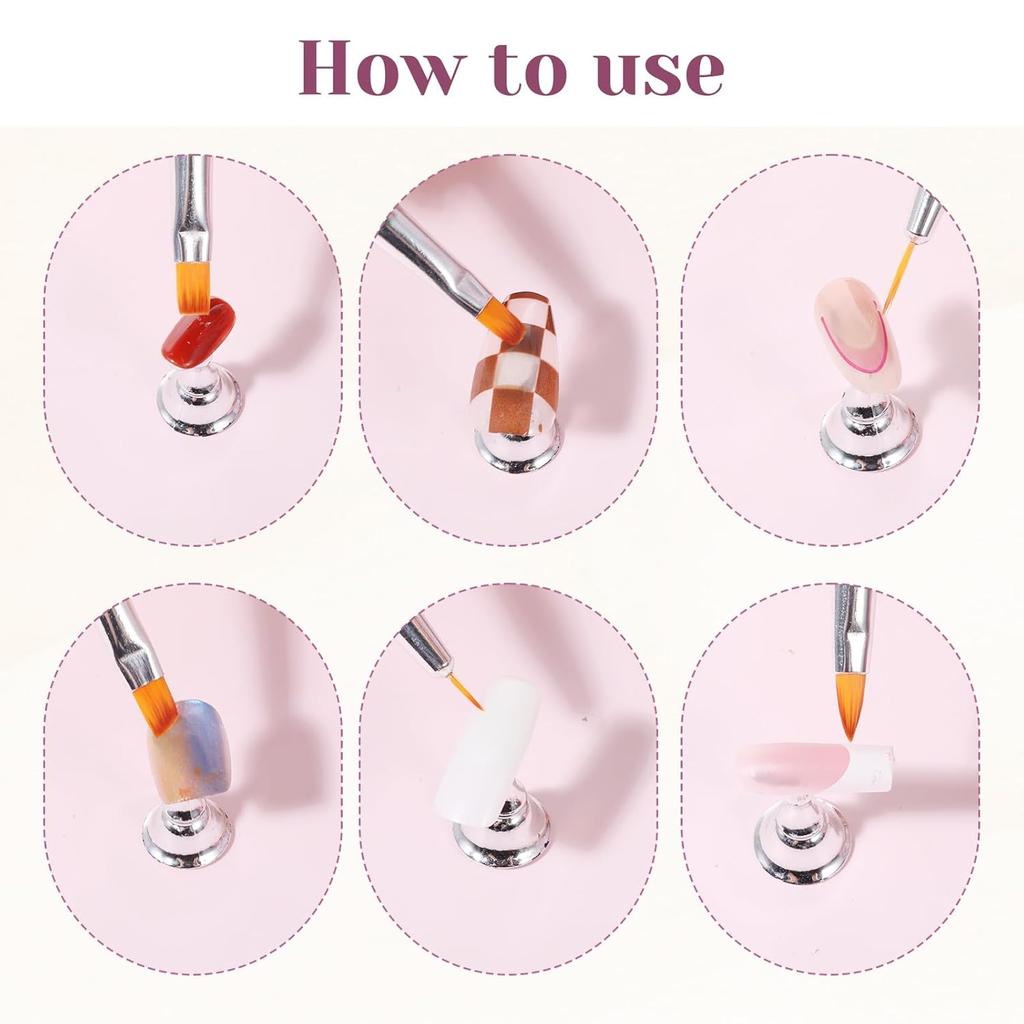 How to use