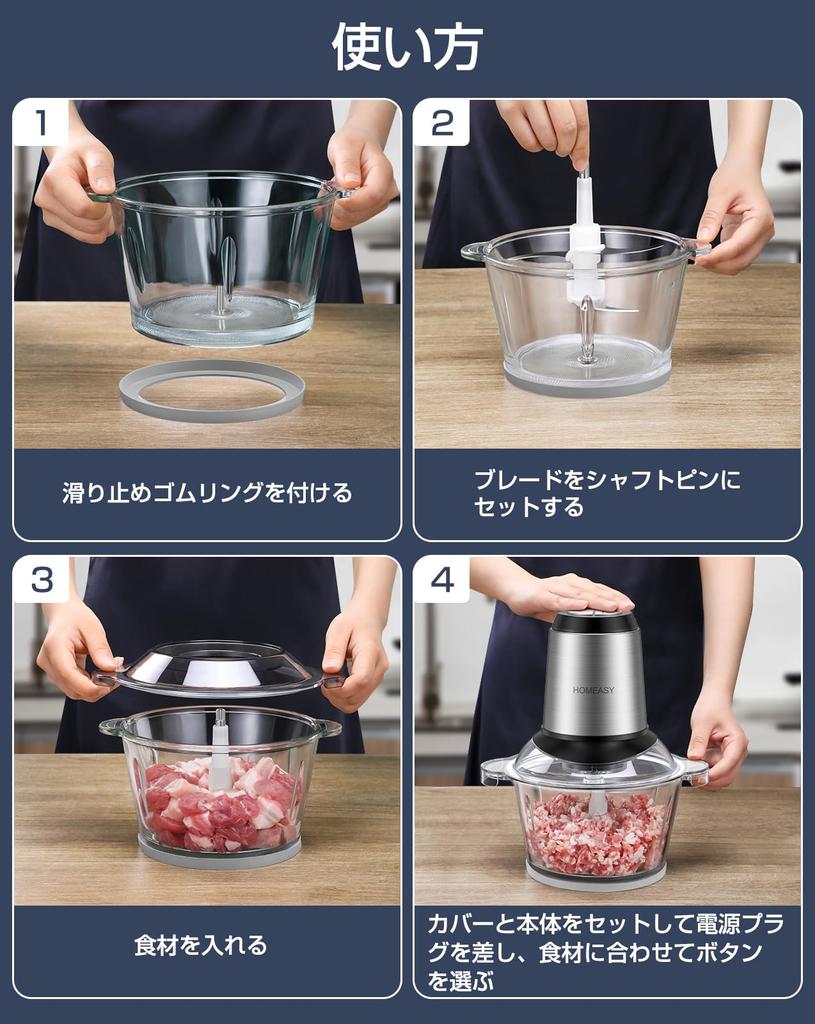 使い方

1

滑り止めゴムリングを付ける

2

ブレードをシャフトピンにセットする

3

食材を入れる

4

HOMEASY

カバーと本体をセットして電源プラグを差し、食材に合わせてボタンを選ぶ