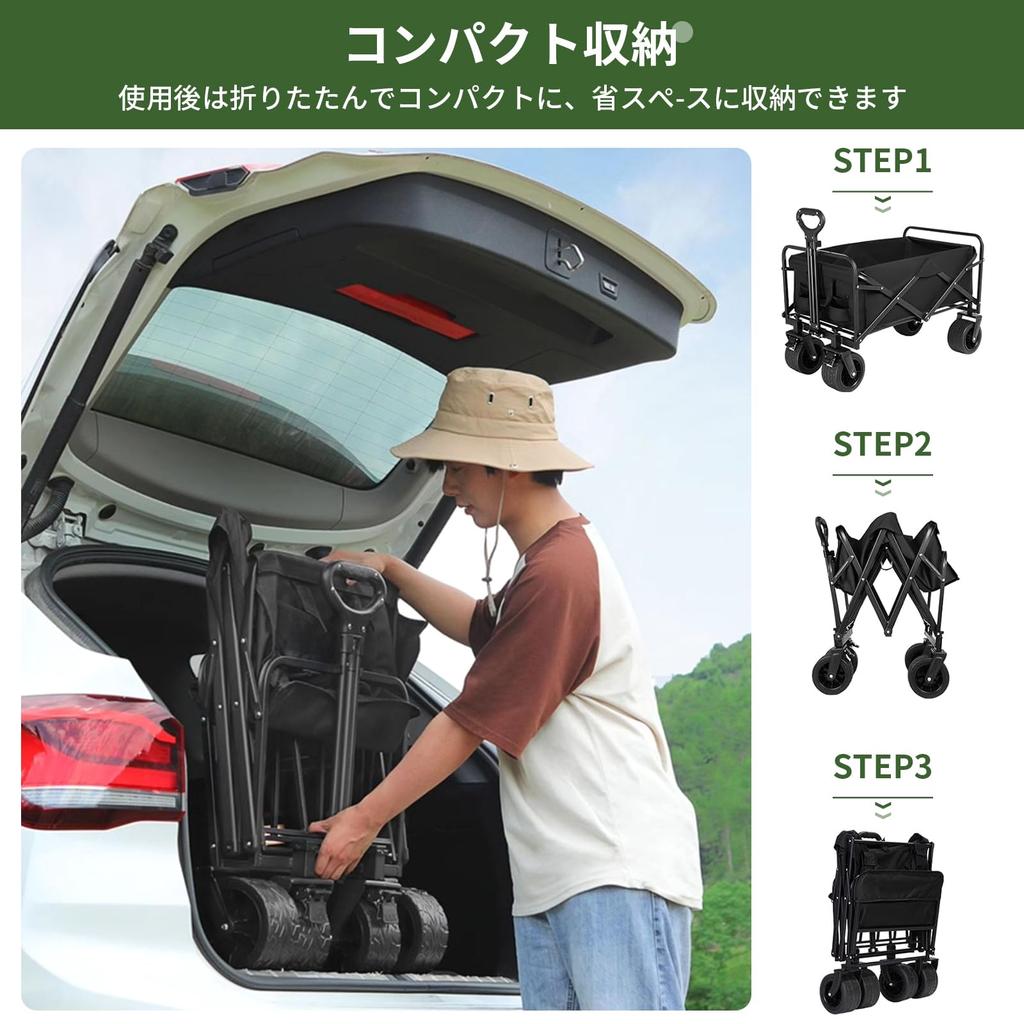 コンパクト収納

使用後は折りたたんでコンパクトに、省スペ-スに収納できます

STEP1

STEP2

STEP3