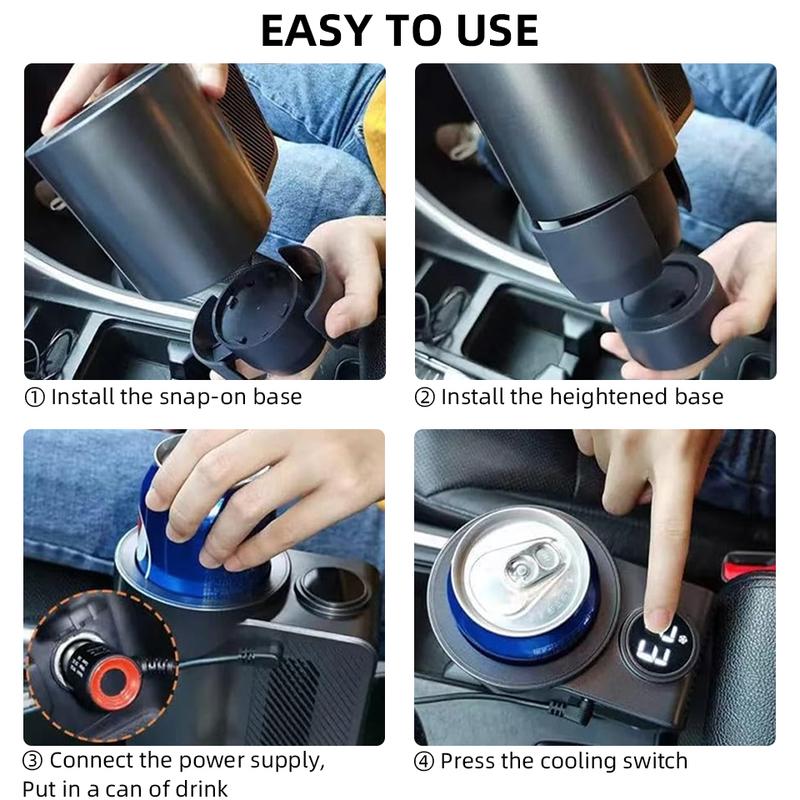 EASY TO USE

① Install the snap-on base

② Install the heightened base

③ Connect the power supply, Put in a can of drink

④ Press the cooling switch