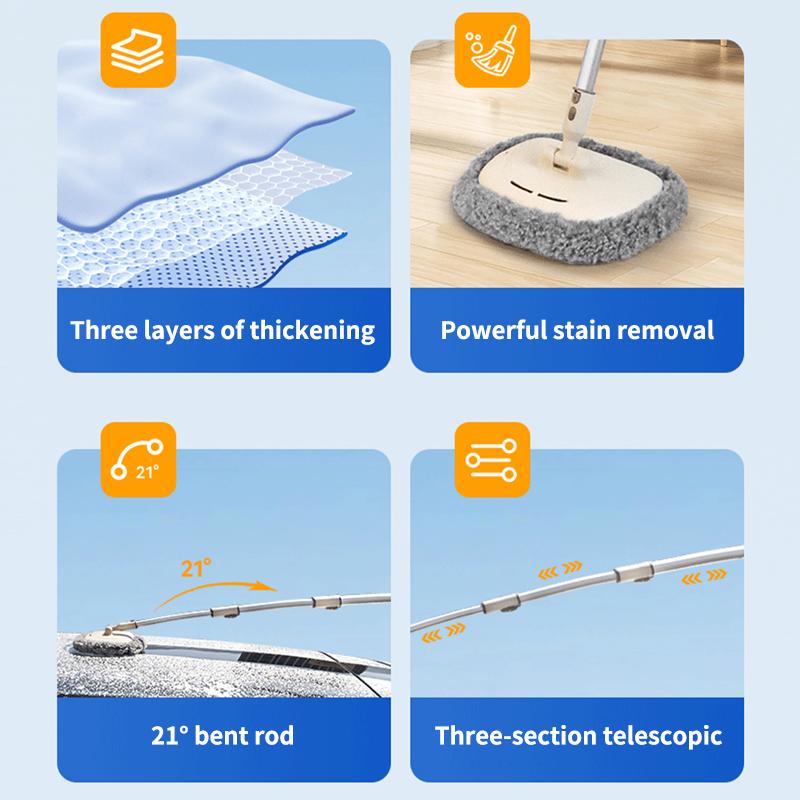 Three layers of thickening

Powerful stain removal

21°

21°

21° bent rod

Three-section telescopic