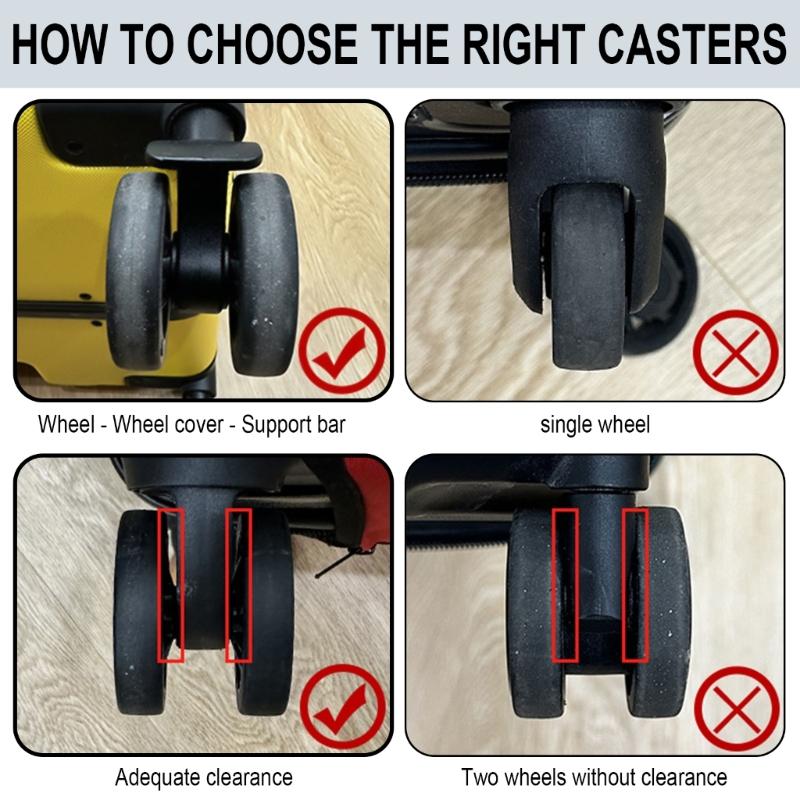 HOW TO CHOOSE THE RIGHT CASTERS

Wheel - Wheel cover - Support bar

single wheel

Adequate clearance

Two wheels without clearance