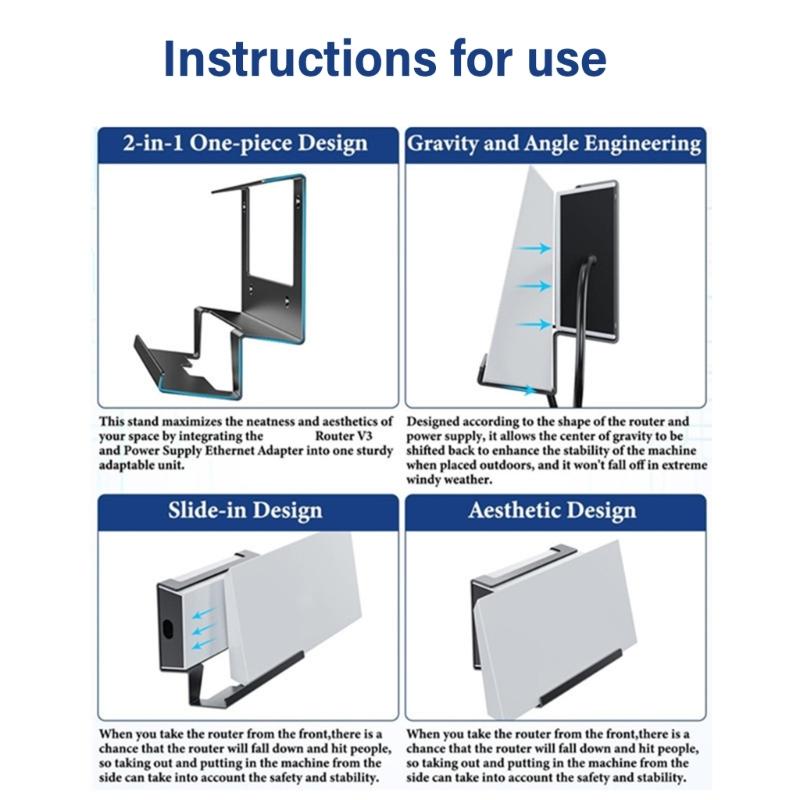 Instructions for use

2-in-1 One-piece Design

This stand maximizes the neatness and aesthetics of your space by integrating the Router V3 and Power Supply Ethernet Adapter into one sturdy adaptable unit.

Gravity and Angle Engineering

Designed according to the shape of the router and power supply, it allows the center of gravity to be shifted back to enhance the stability of the machine when placed outdoors, and it won't fall off in extreme windy weather.

Slide-in Design

When you take the router from the front,there is a chance that the router will fall down and hit people, so taking out and putting in the machine from the side can take into account the safety and stability.

Aesthetic Design

When you take the router from the front,there is a chance that the router will fall down and hit people, so taking out and putting in the machine from the side can take into account the safety and stability.