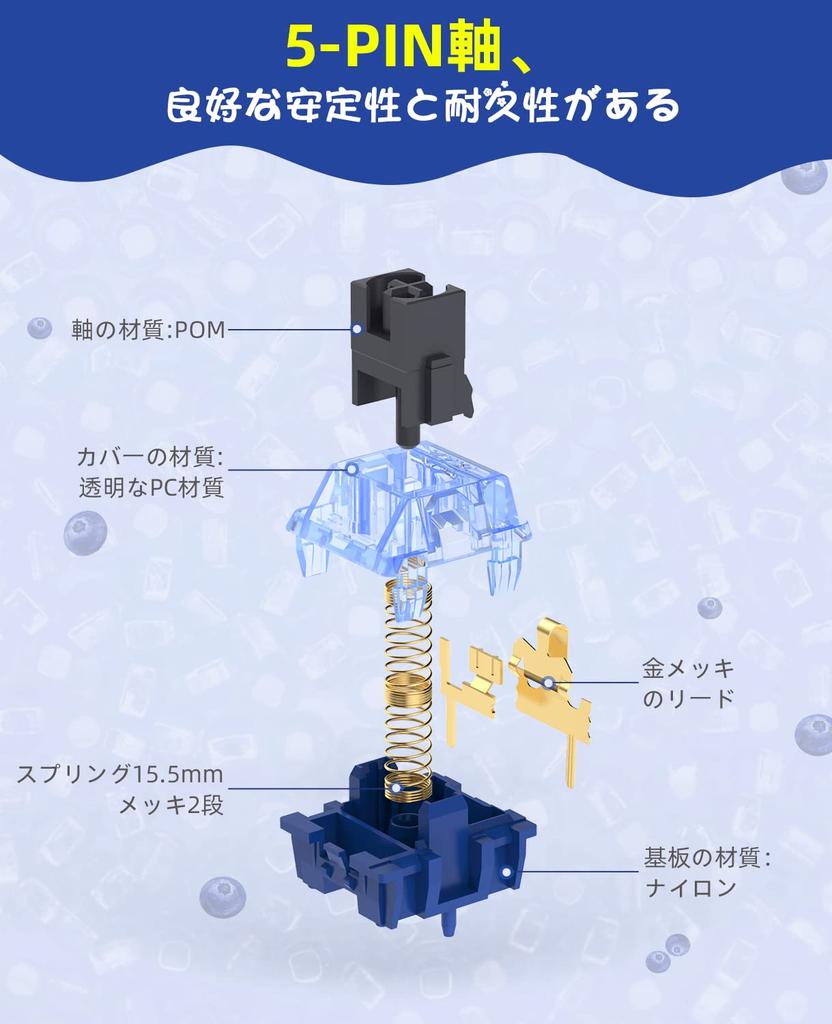 5-PIN軸、
良好な安定性と耐久性がある

軸の材質:POM

カバーの材質:
透明なPC材質

金メッキ
のリード

スプリング15.5mm
メッキ2段

基板の材質:
ナイロン