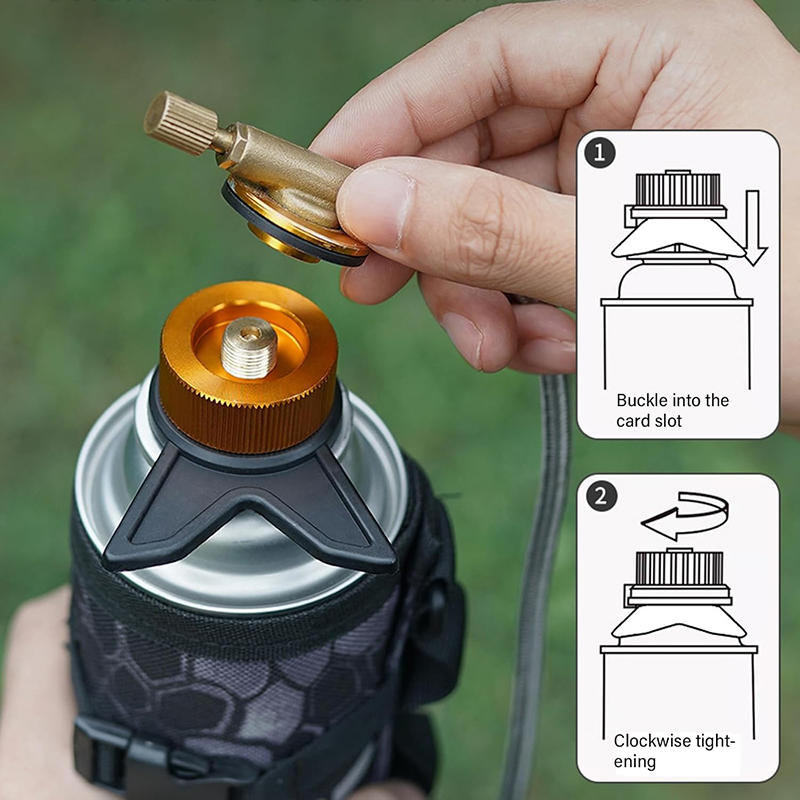 1

Buckle into the card slot

2

Clockwise tightening