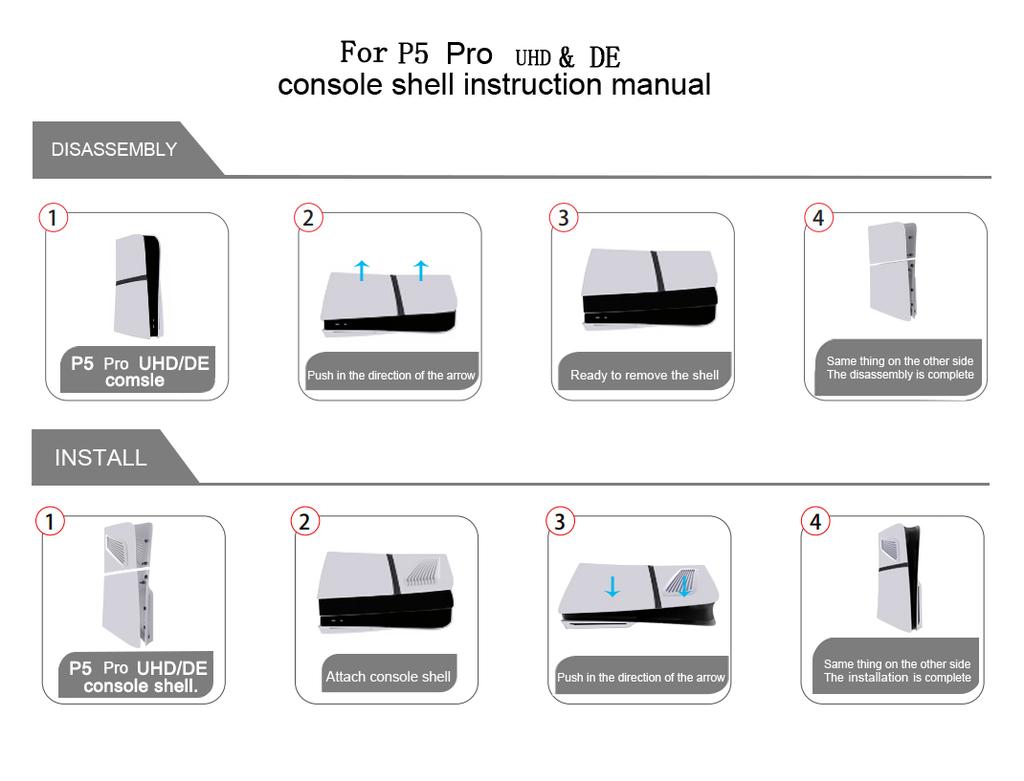 For P5 Pro UHD & DE
console shell instruction manual

DISASSEMBLY

1
P5 Pro UHD/DE comsle

2
Push in the direction of the arrow

3
Ready to remove the shell

4
Same thing on the other side
The disassembly is complete

INSTALL

1
P5 Pro UHD/DE console shell.

2
Attach console shell

3
Push in the direction of the arrow

4
Same thing on the other side
The installation is complete