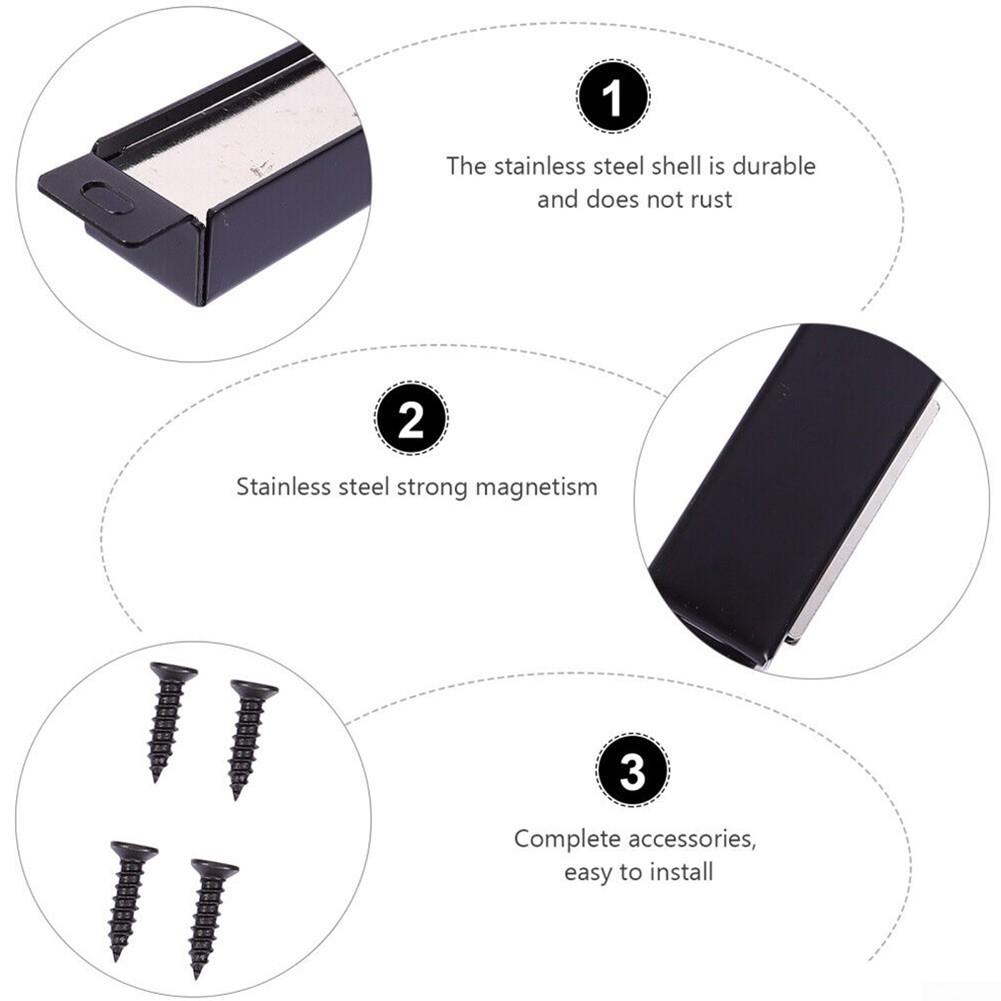 1

The stainless steel shell is durable and does not rust

2

Stainless steel strong magnetism

3

Complete accessories, easy to install