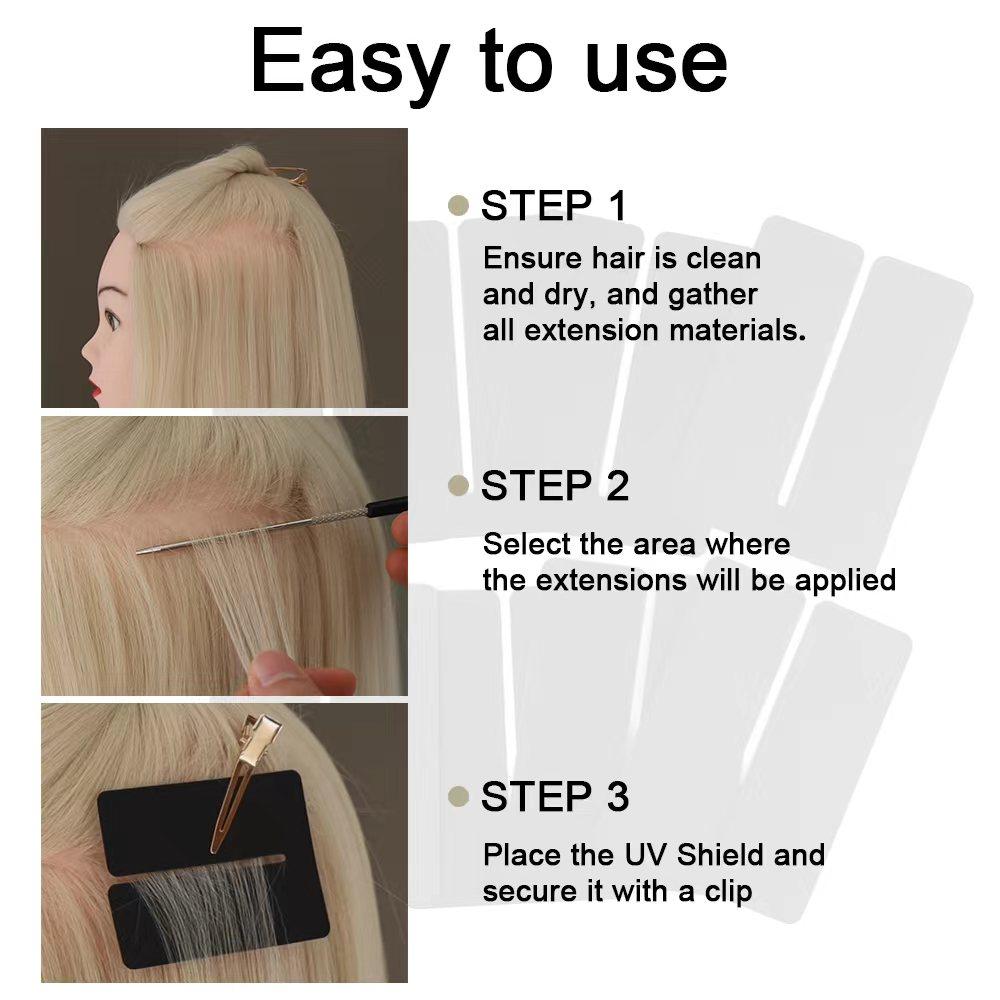 Easy to use

STEP 1

Ensure hair is clean and dry, and gather all extension materials.

STEP 2

Select the area where the extensions will be applied

STEP 3

Place the UV Shield and secure it with a clip