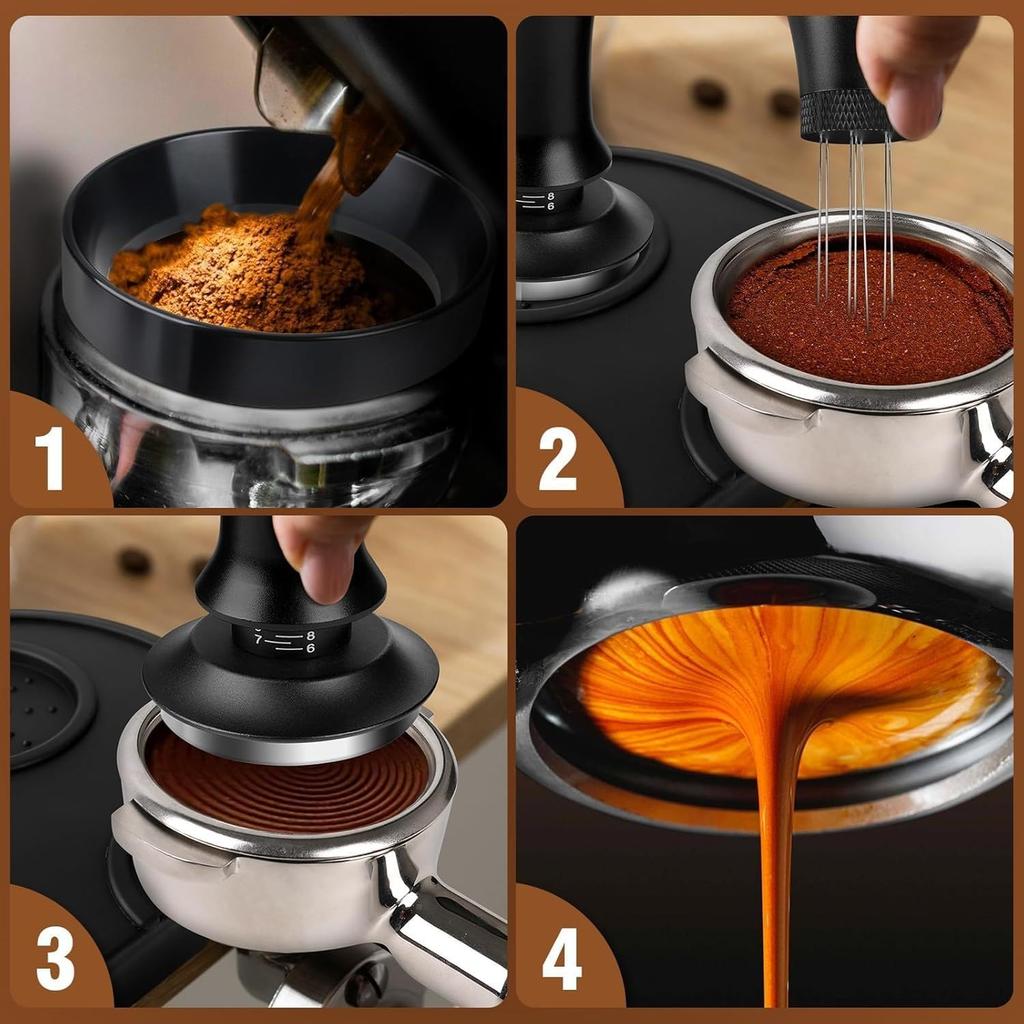 1

8
6

2

7
8
6

3

4