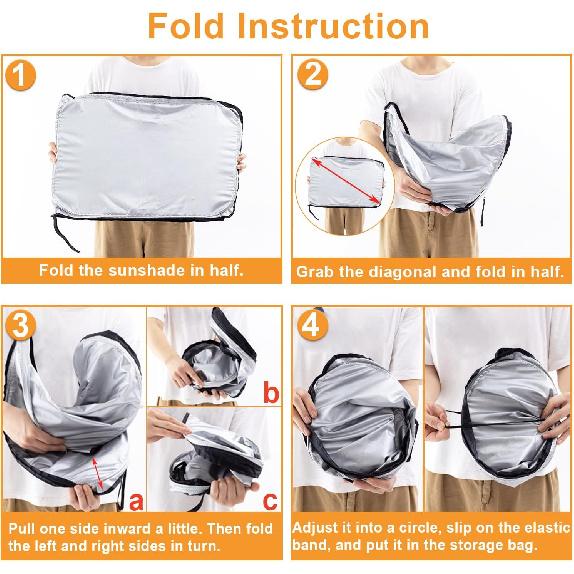 Fold Instruction

1

Fold the sunshade in half.

2

Grab the diagonal and fold in half.

3

a

b

c

Pull one side inward a little. Then fold the left and right sides in turn.

4

Adjust it into a circle, slip on the elastic band, and put it in the storage bag.