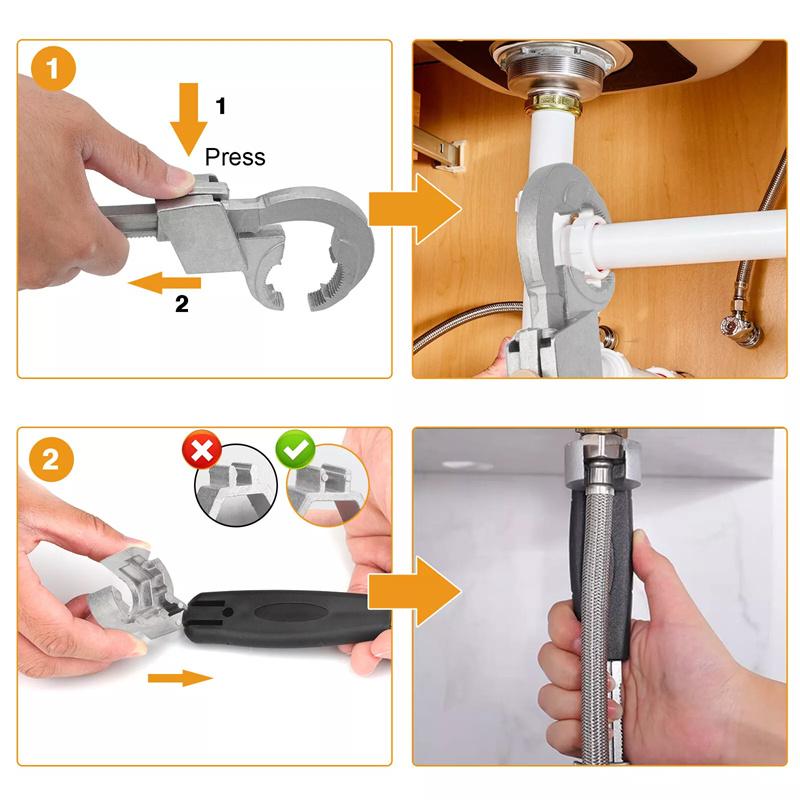 1

1

Press

2

2