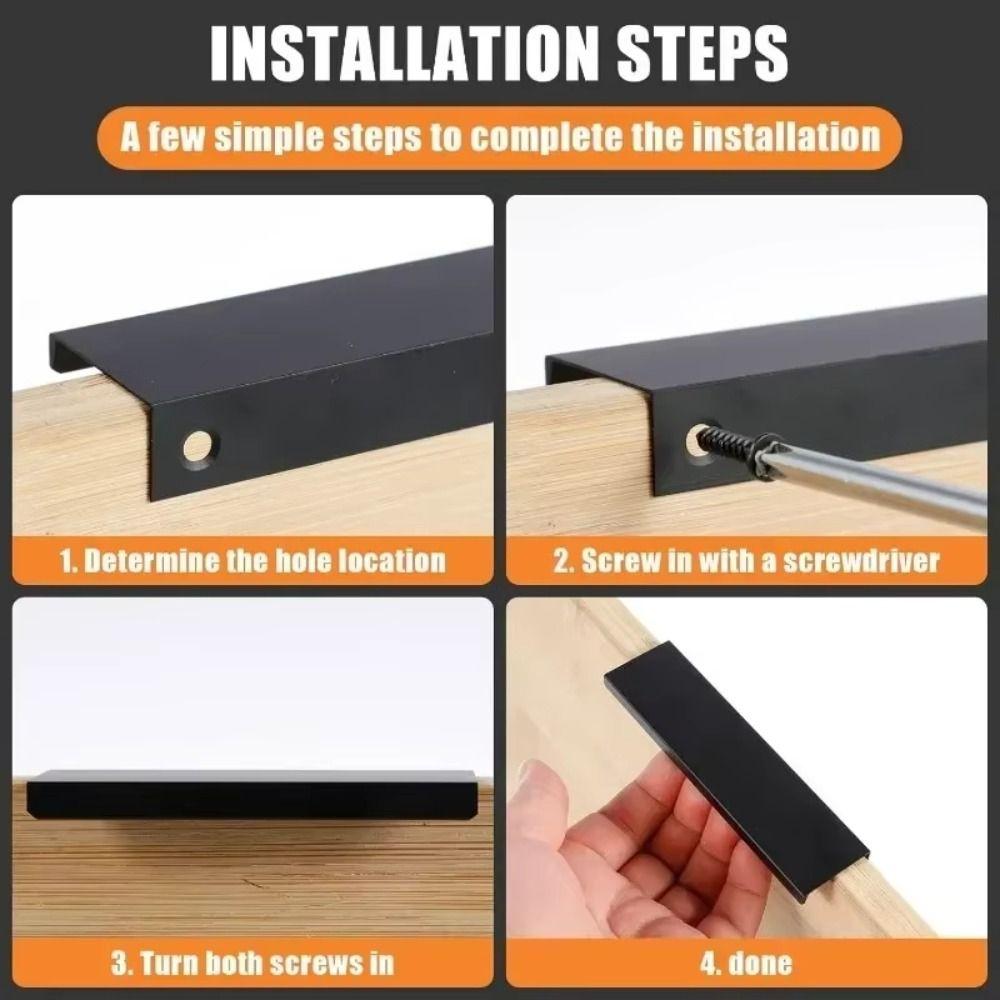 INSTALLATION STEPS

A few simple steps to complete the installation

1. Determine the hole location

2. Screw in with a screwdriver

3. Turn both screws in

4. done