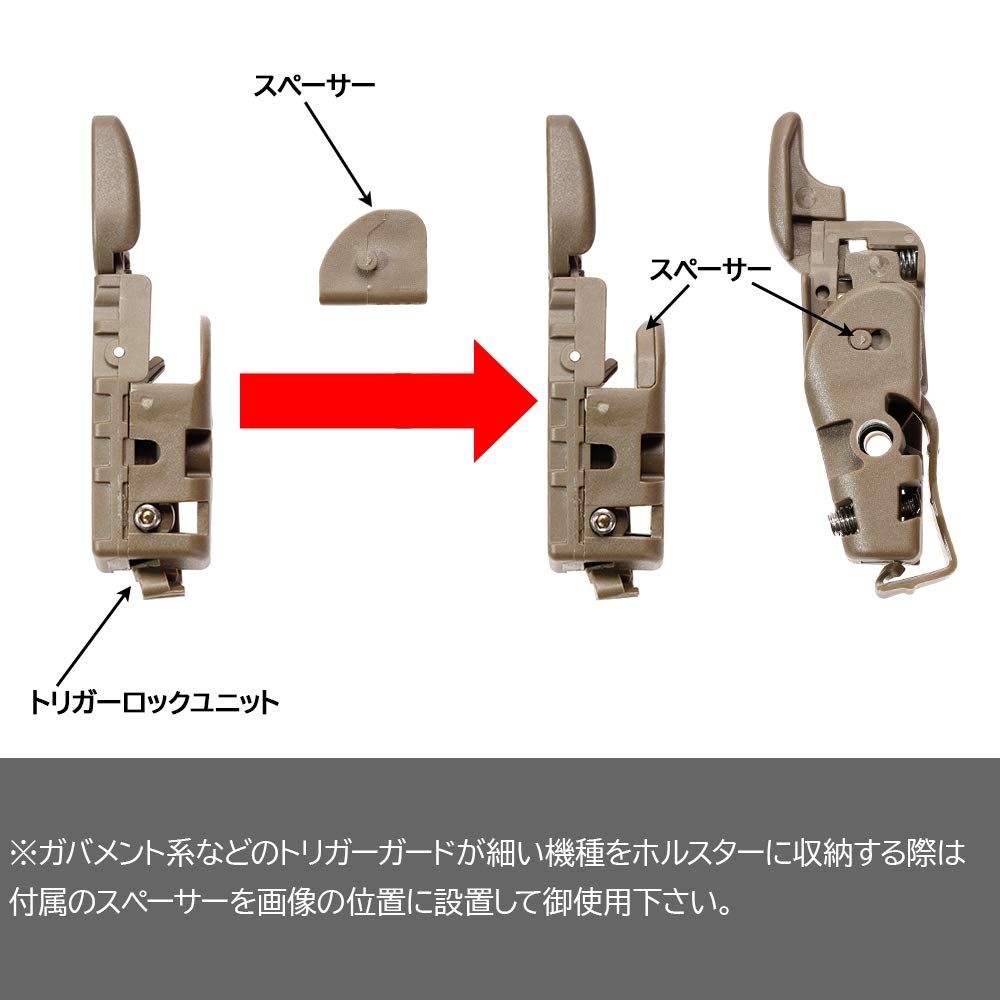 スペーサー

スペーサー

トリガーロックユニット

※ガバメント系などのトリガーガードが細い機種をホルスターに収納する際は付属のスペーサーを画像の位置に設置して御使用下さい。