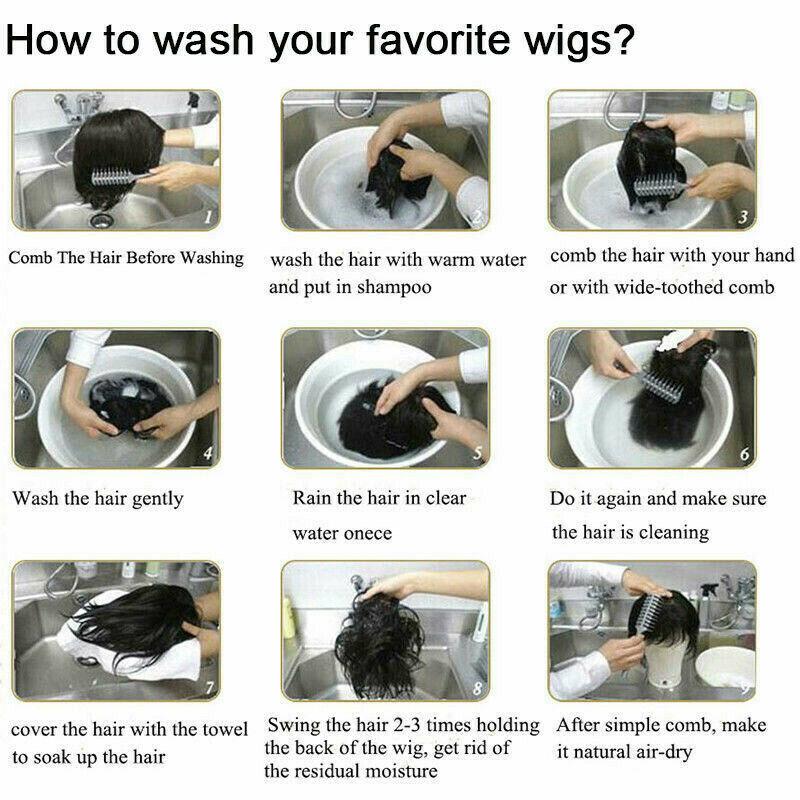 How to wash your favorite wigs?

1
Comb The Hair Before Washing

2
wash the hair with warm water and put in shampoo

3
comb the hair with your hand or with wide-toothed comb

4
Wash the hair gently

5
Rain the hair in clear water onece

6
Do it again and make sure the hair is cleaning

7
cover the hair with the towel to soak up the hair

8
Swing the hair 2-3 times holding the back of the wig, get rid of the residual moisture

9
After simple comb, make it natural air-dry