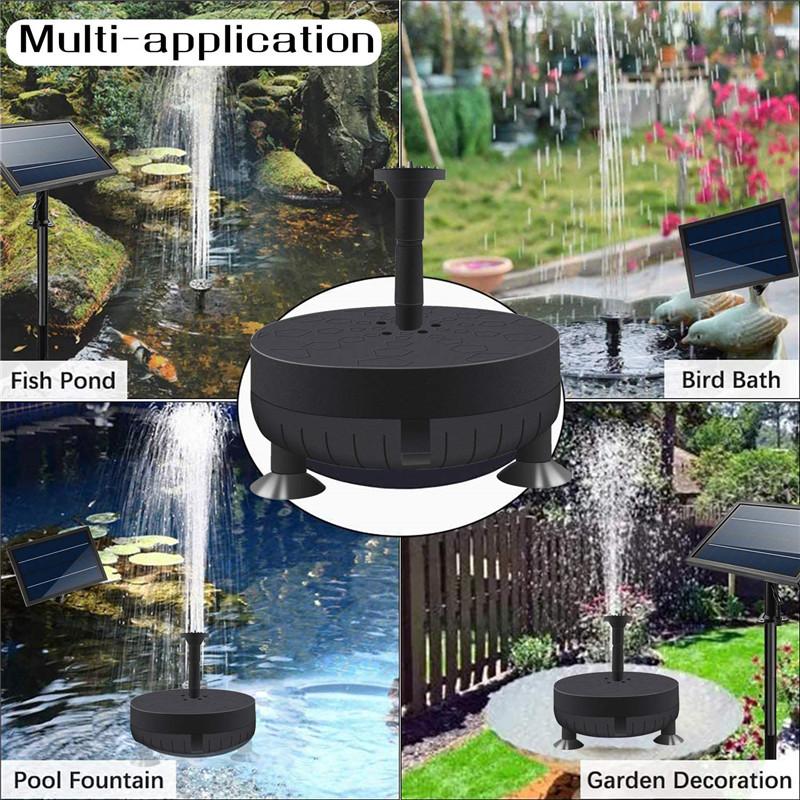 Multi-application

Fish Pond

Bird Bath

Pool Fountain

Garden Decoration