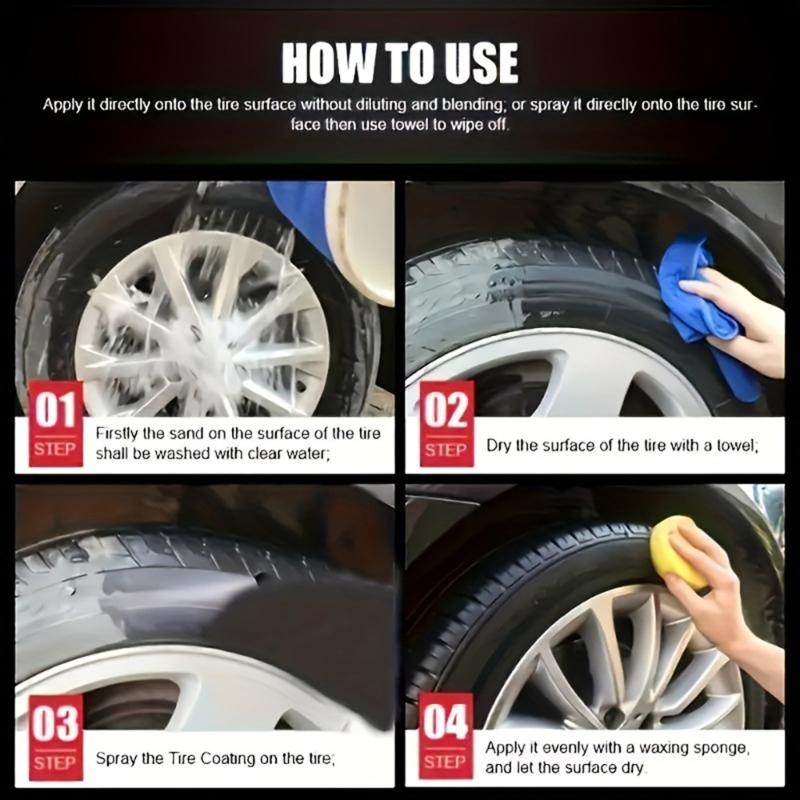 HOW TO USE

Apply it directly onto the tire surface without diluting and blending; or spray it directly onto the tire surface then use towel to wipe off.

01 STEP
Firstly the sand on the surface of the tire shall be washed with clear water;

02 STEP
Dry the surface of the tire with a towel;

03 STEP
Spray the Tire Coating on the tire;

04 STEP
Apply it evenly with a waxing sponge, and let the surface dry.