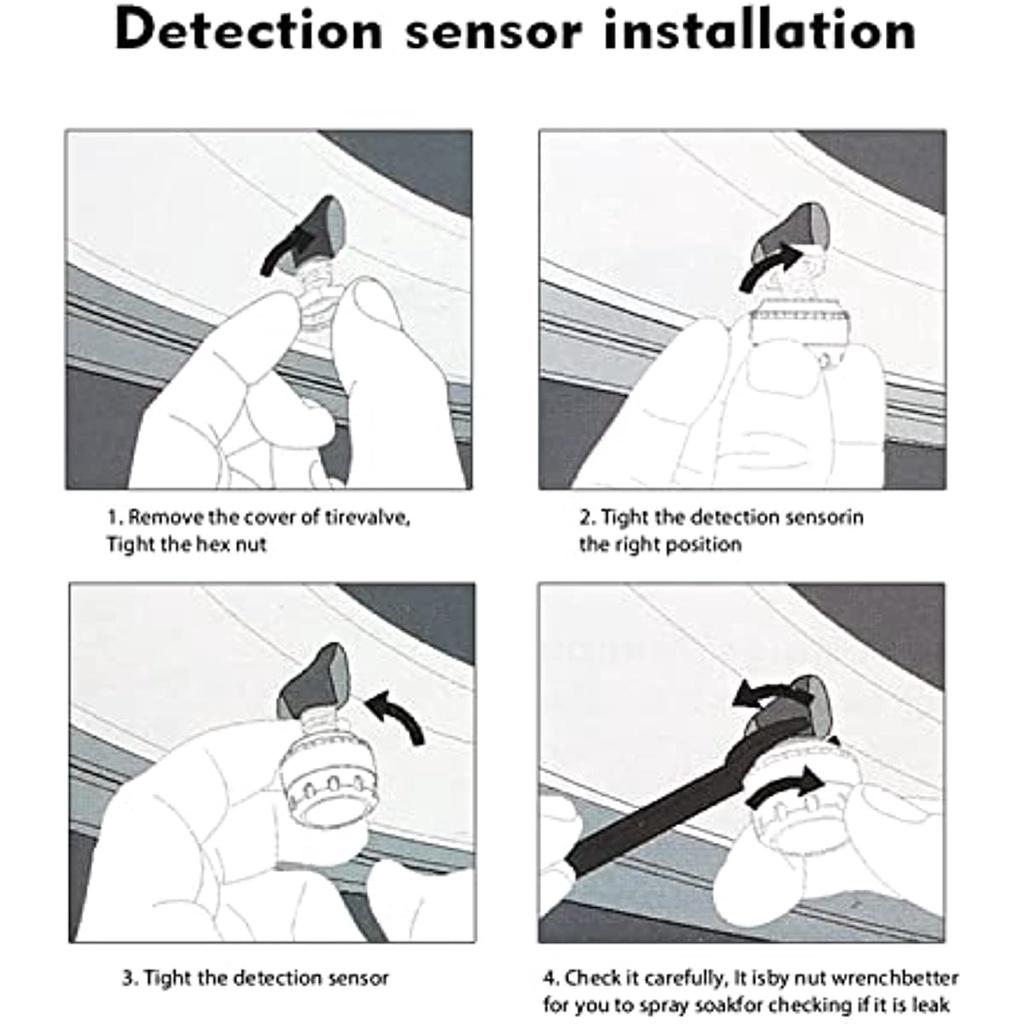 Detection sensor installation

1. Remove the cover of tirevalve, Tight the hex nut

2. Tight the detection sensorin the right position

3. Tight the detection sensor

4. Check it carefully, It isby nut wrenchbetter for you to spray soakfor checking if it is leak