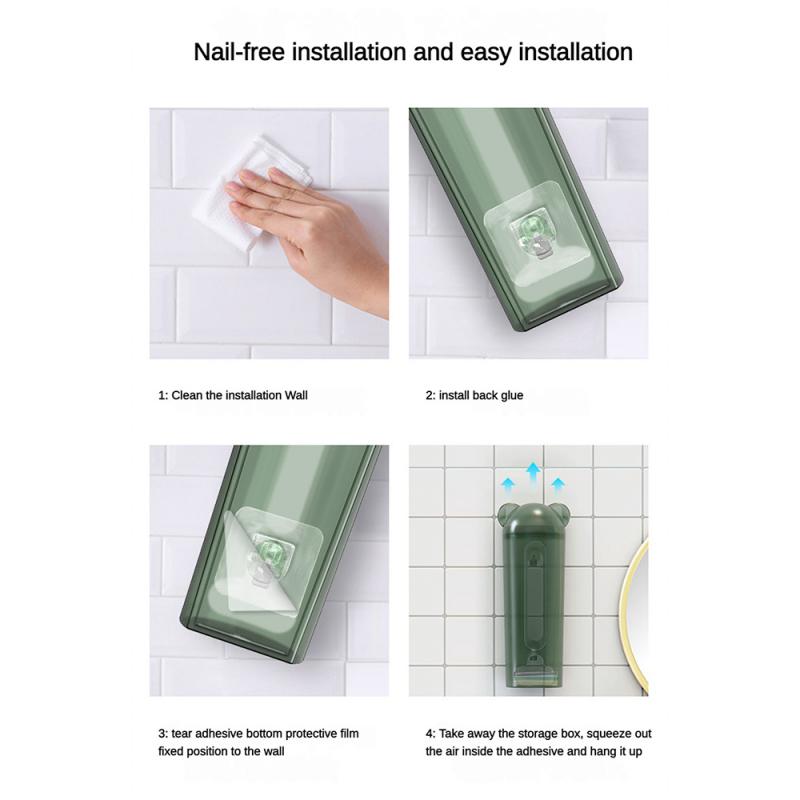 Nail-free installation and easy installation

1: Clean the installation Wall

2: install back glue

3: tear adhesive bottom protective film fixed position to the wall

4: Take away the storage box, squeeze out the air inside the adhesive and hang it up