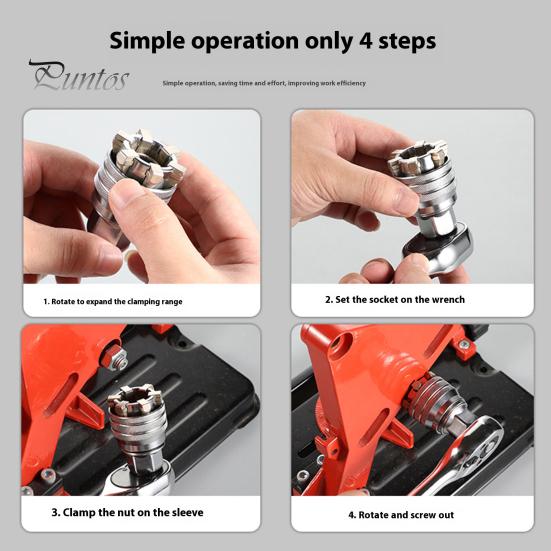 Simple operation only 4 steps

Puntos

Simple operation, saving time and effort, improving work efficiency

1. Rotate to expand the clamping range

2. Set the socket on the wrench

3. Clamp the nut on the sleeve

4. Rotate and screw out