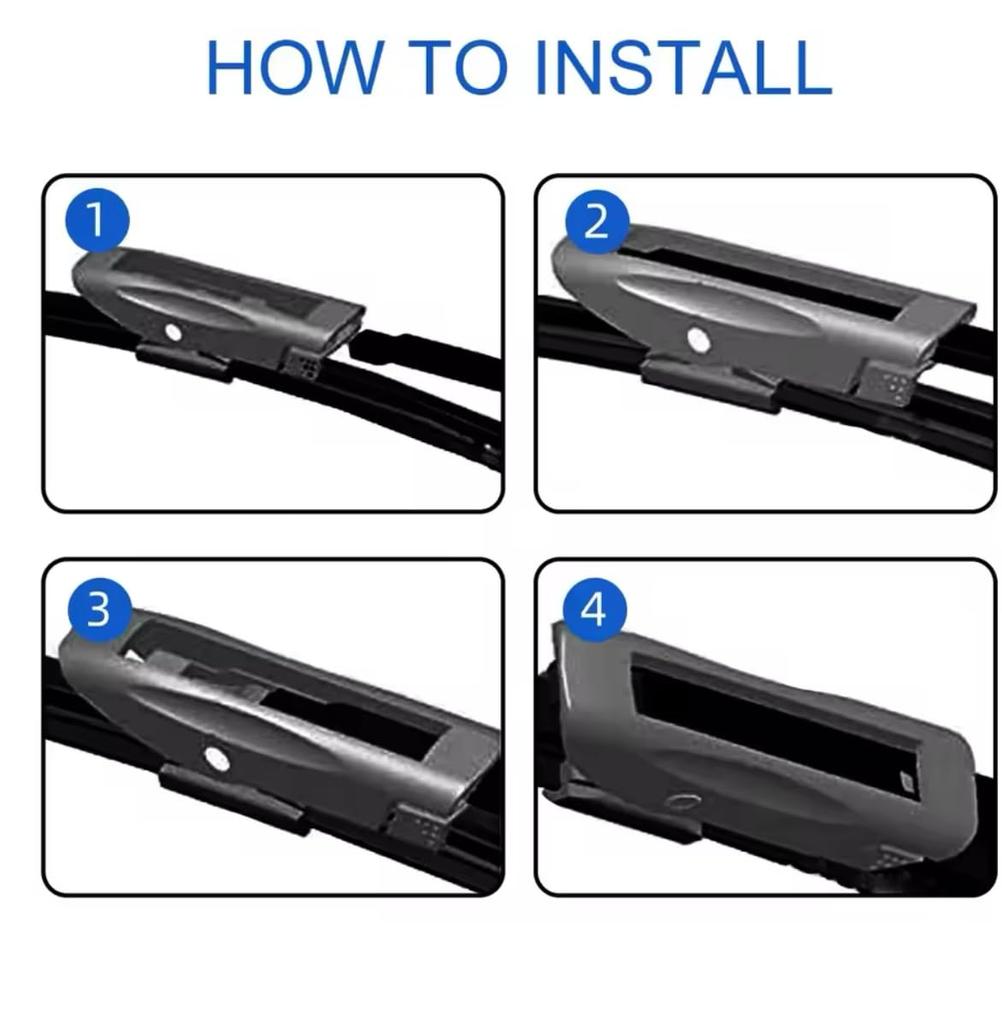 HOW TO INSTALL

1

2

3

4