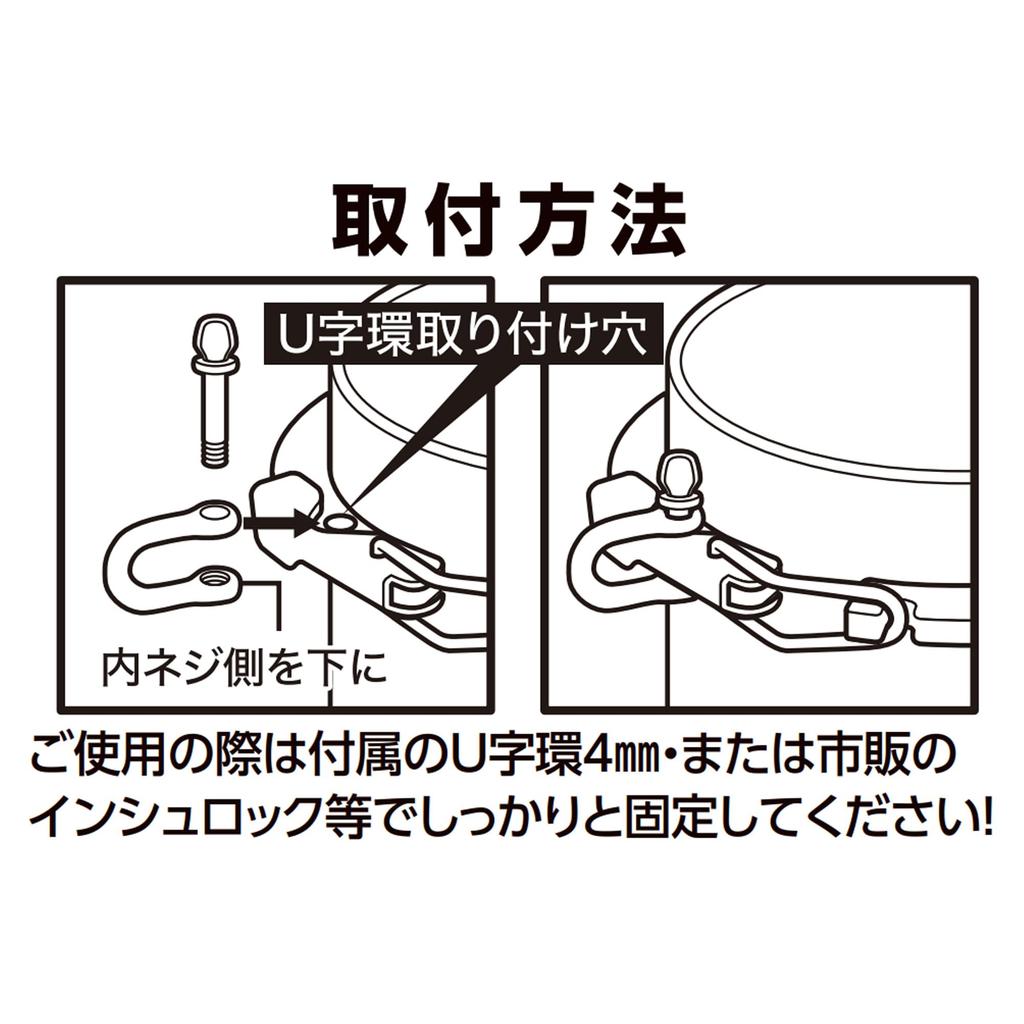 取付方法

U字環取り付け穴

内ネジ側を下に

ご使用の際は付属のU字環4㎜・または市販のインシュロック等でしっかりと固定してください!